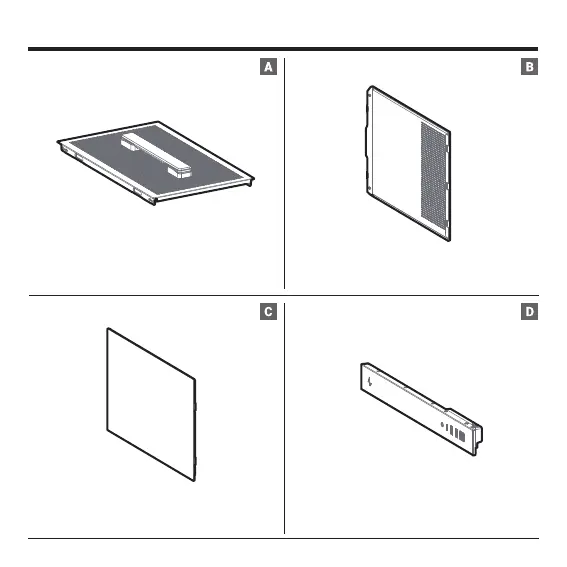 A

B

C

D