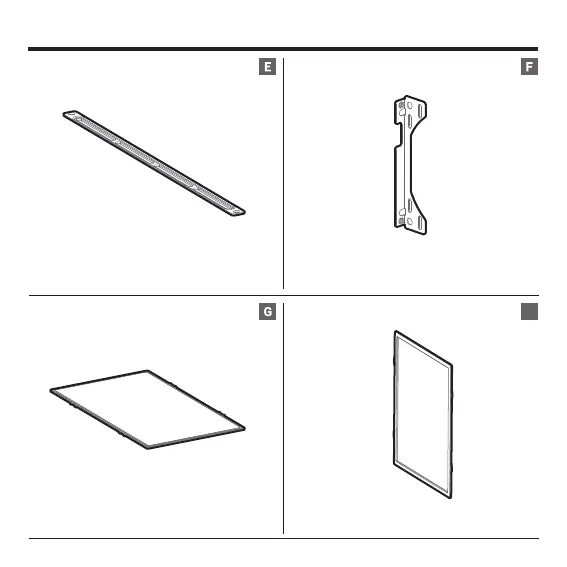 E

F

G