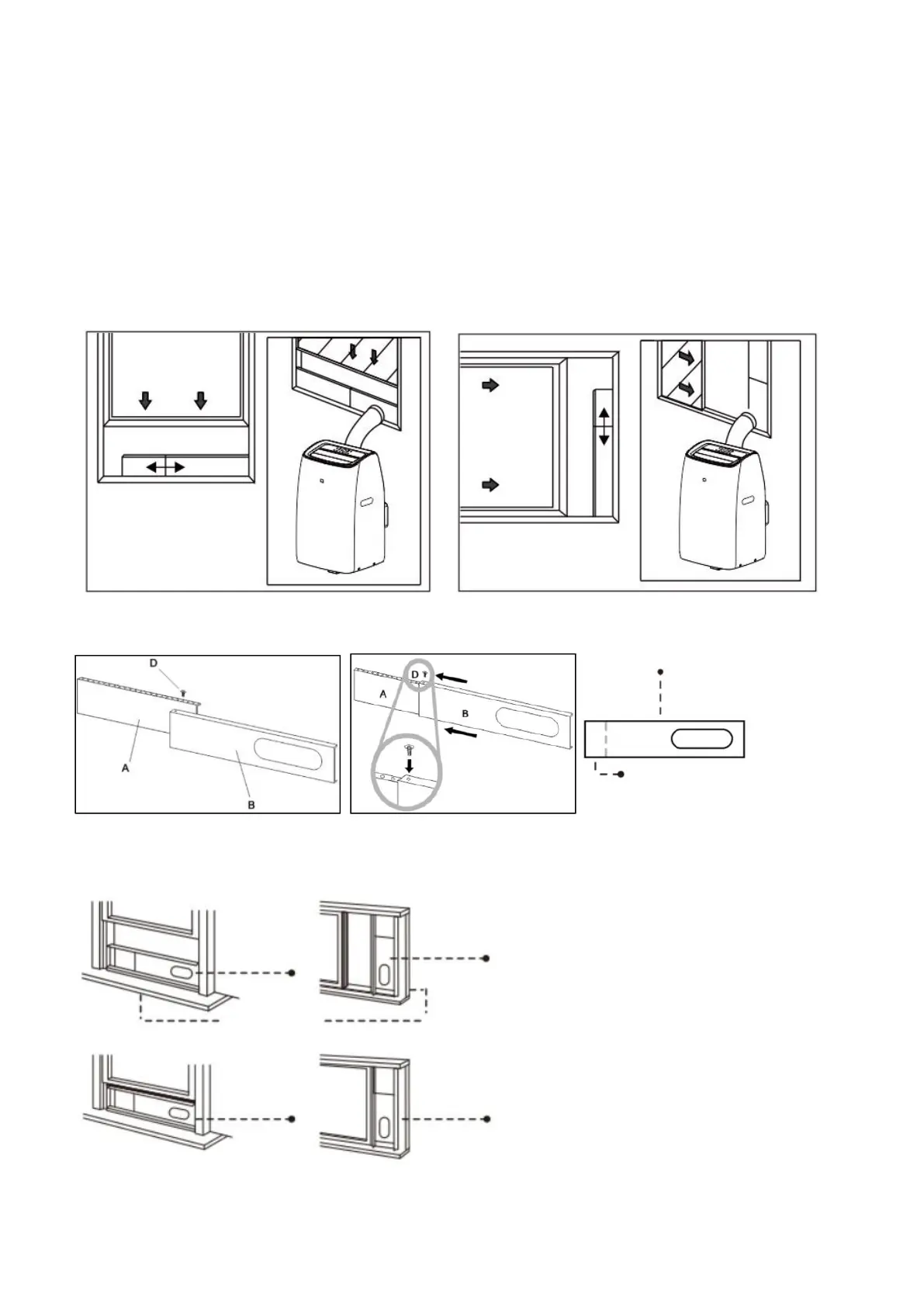 D
A
B

D
A
B