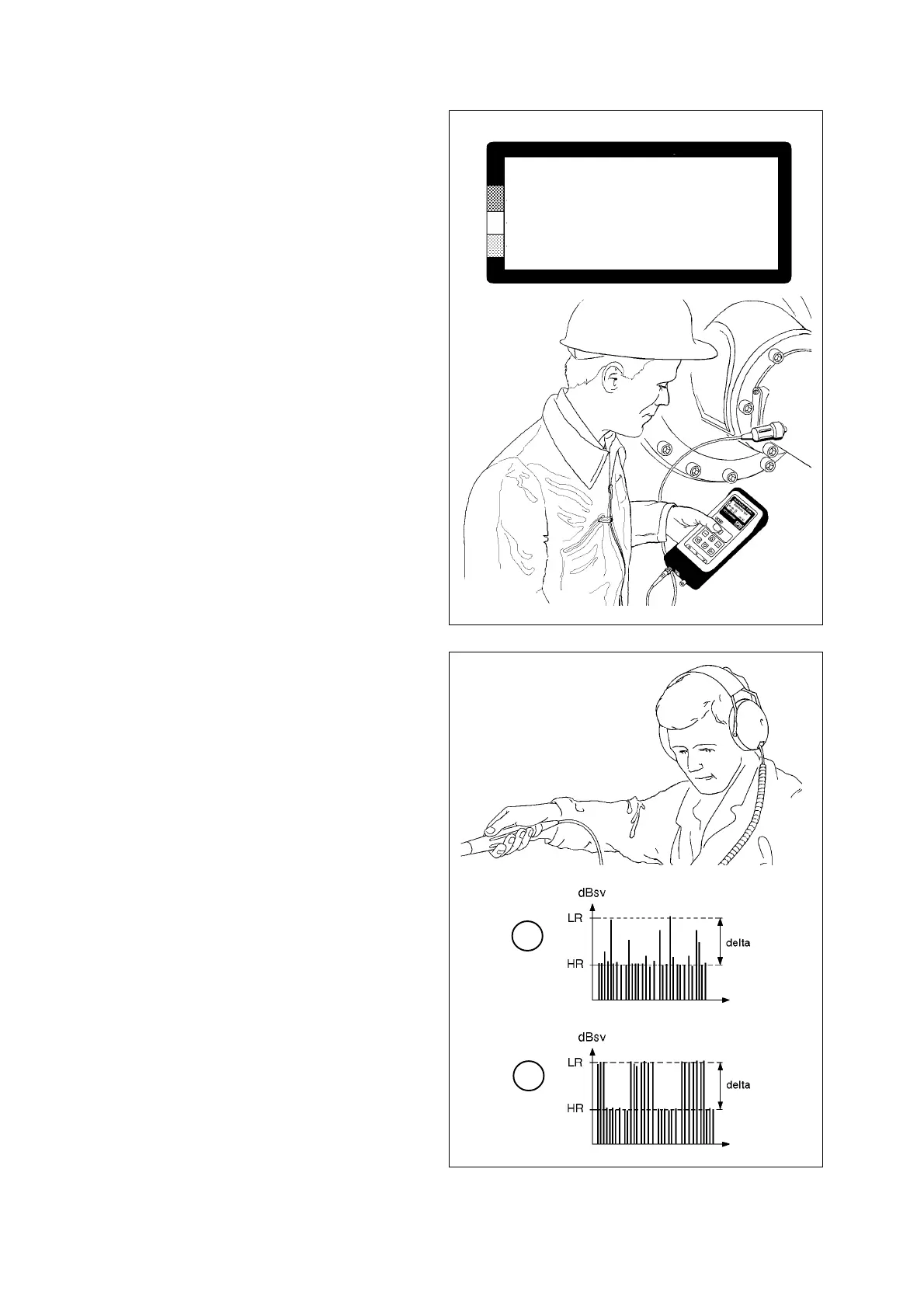 dBsv

LR

HR

delta

dBsv

LR

HR

delta