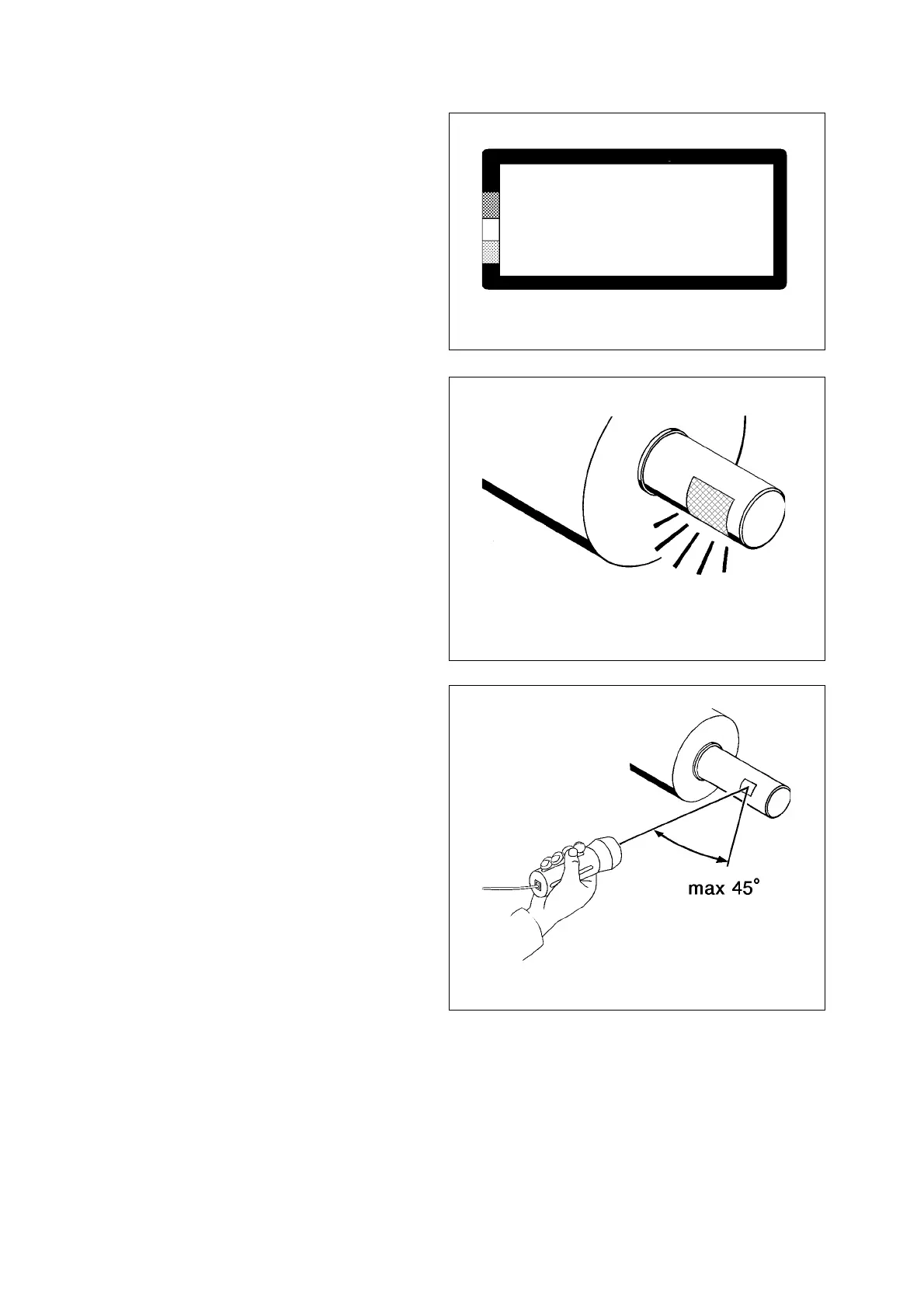 max 45°