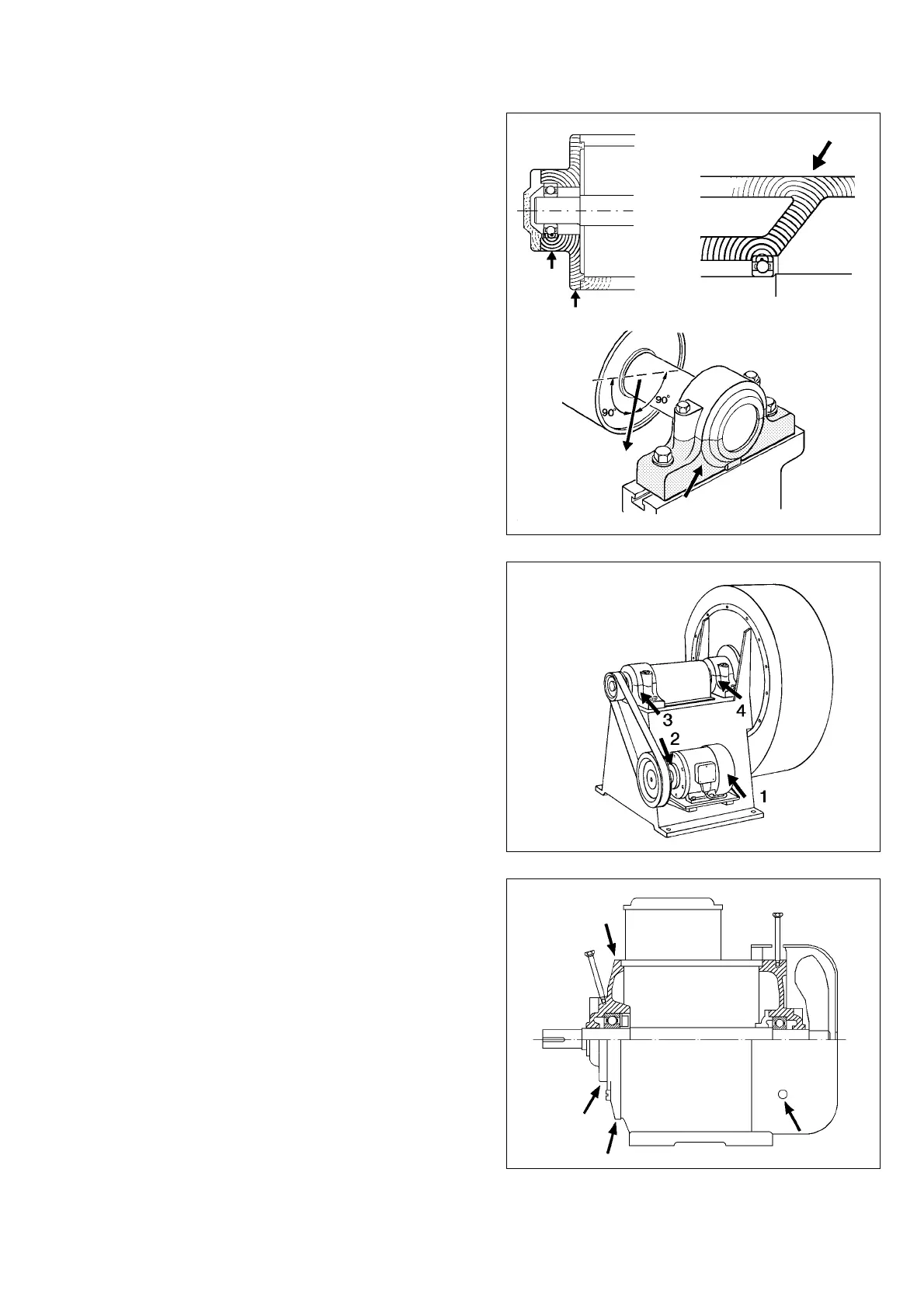 90°
90°

3
4
2
1