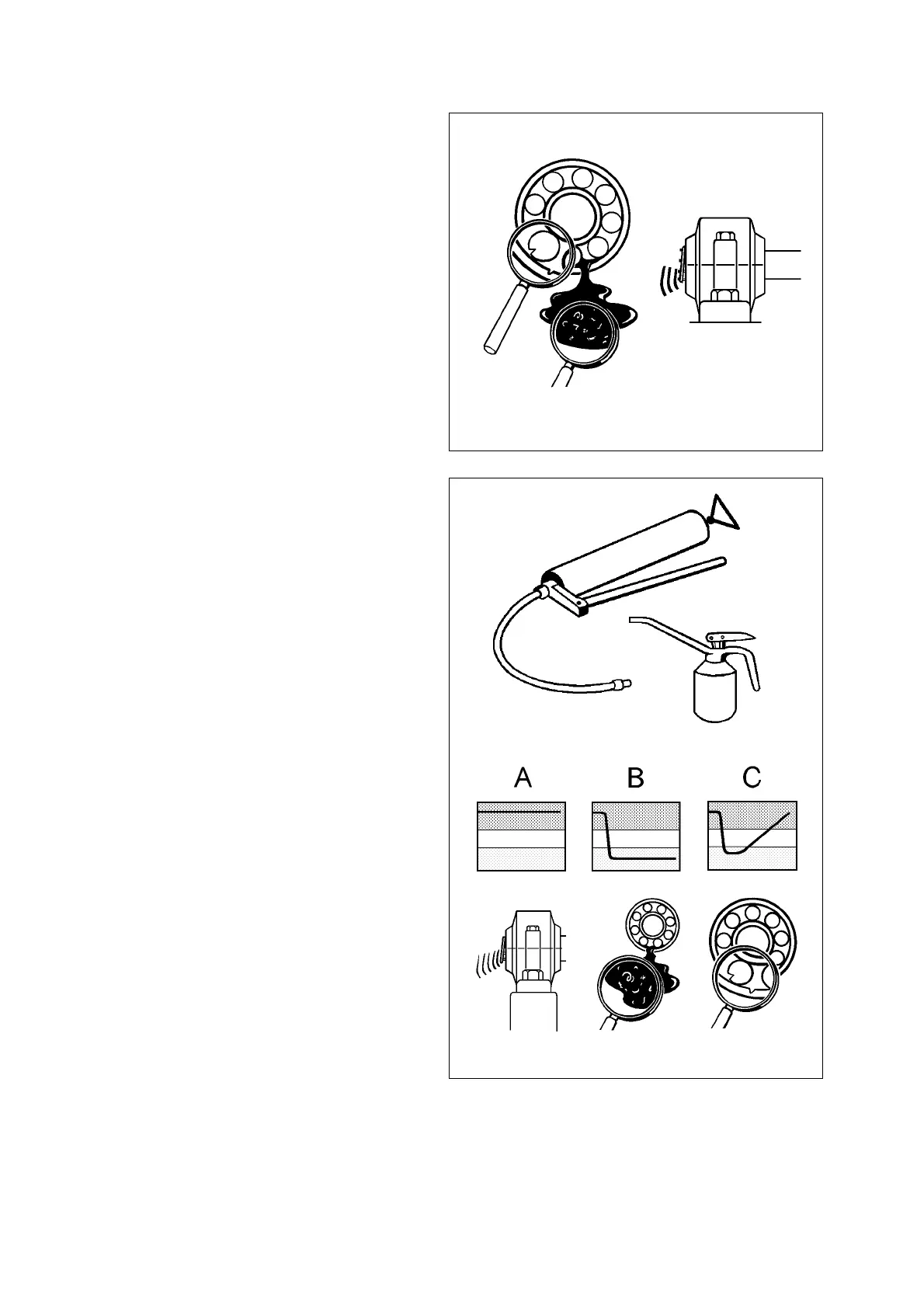 A

B

C