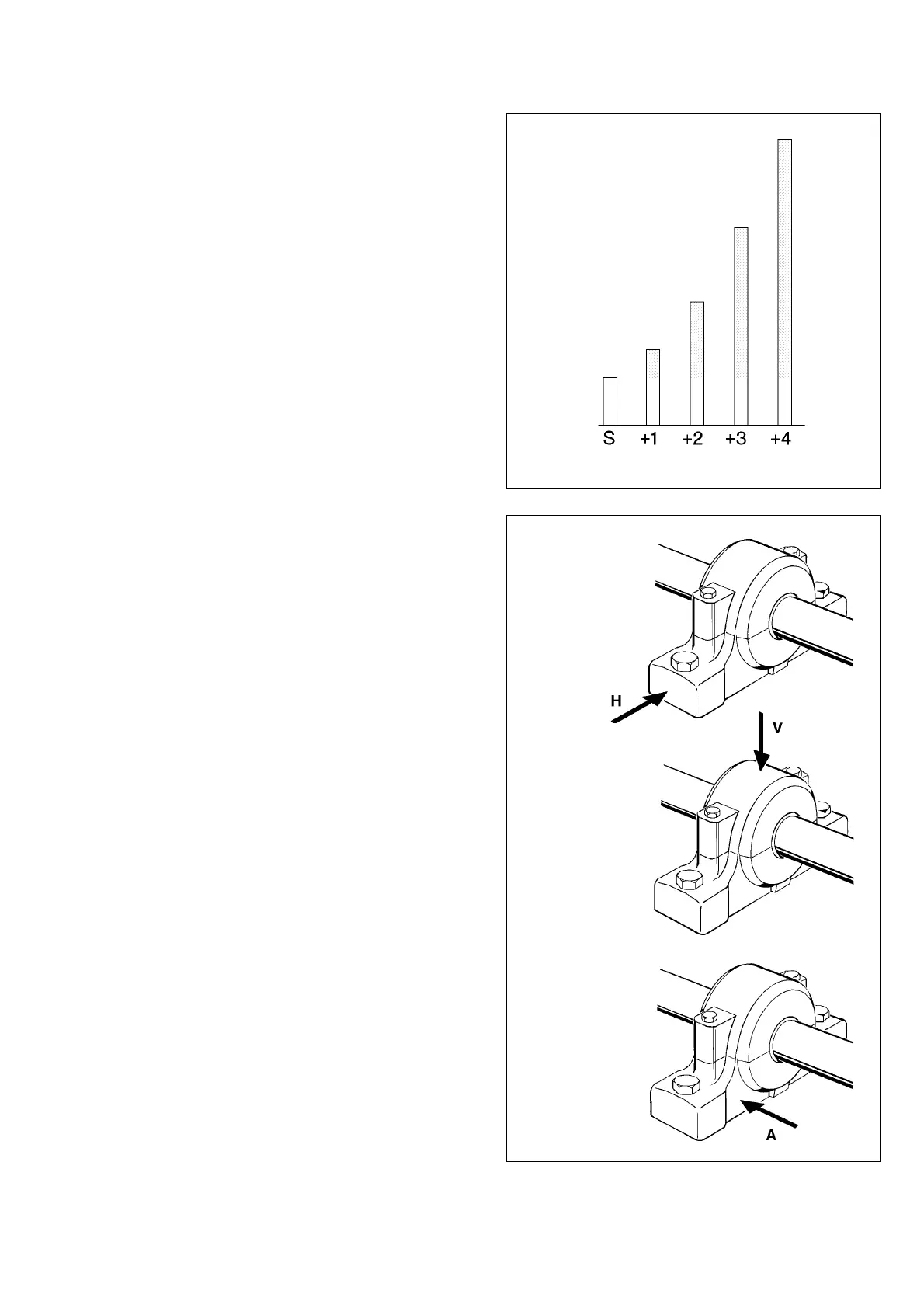 S +1 +2 +3 +4

H

V

A