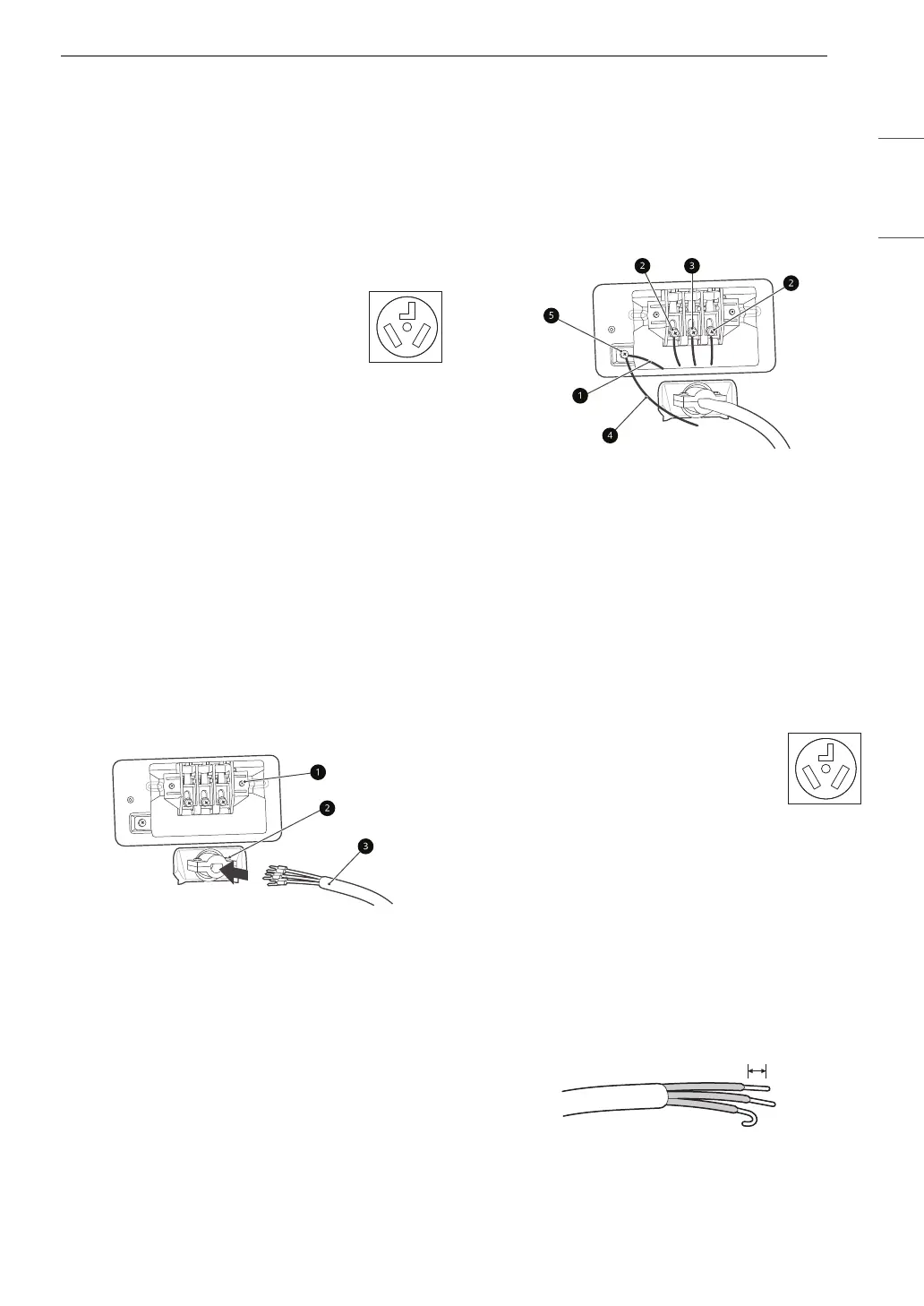 2 3 2

5

1

4

1

2

3