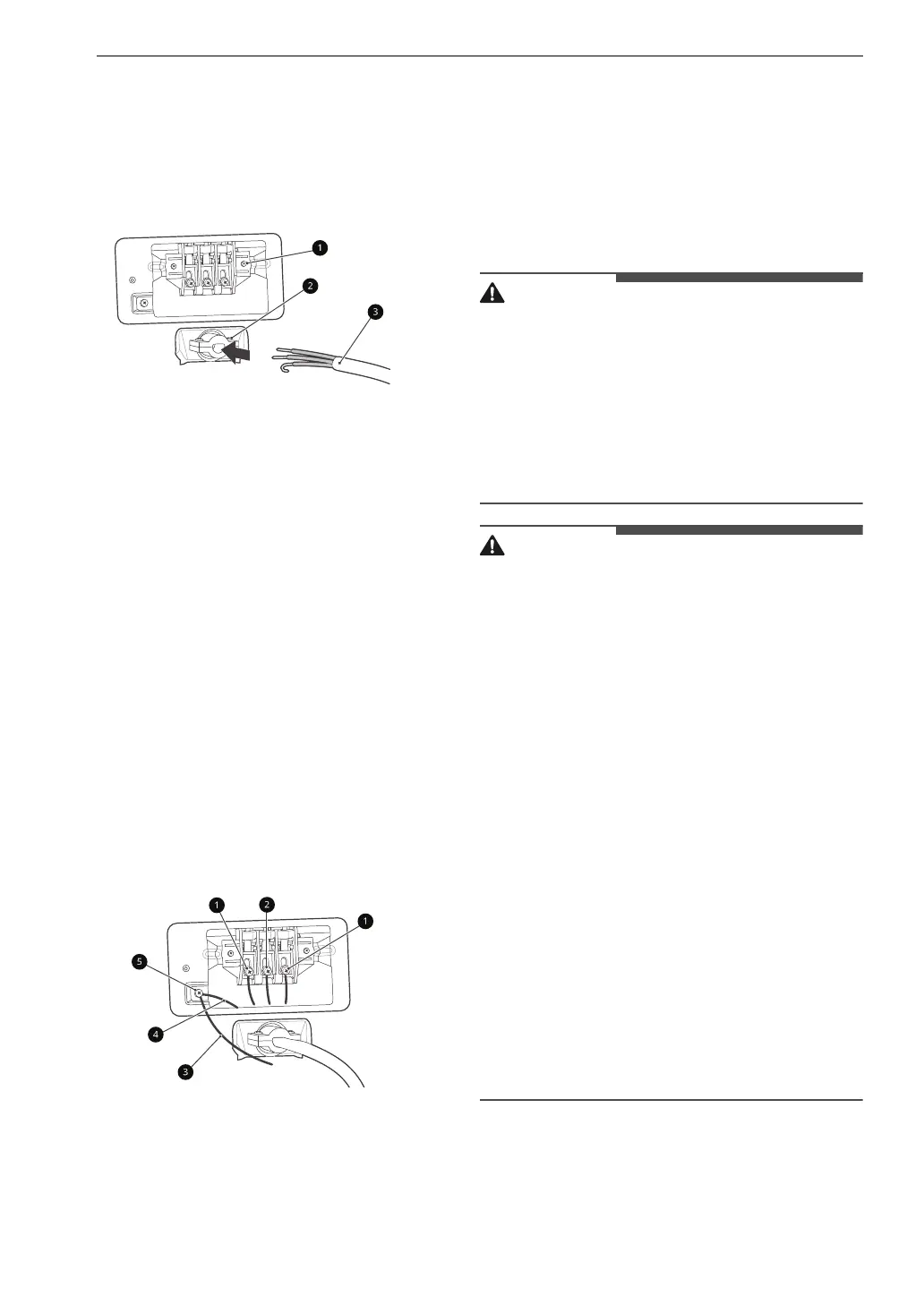 1
2
3

1
2
1
5
4
3