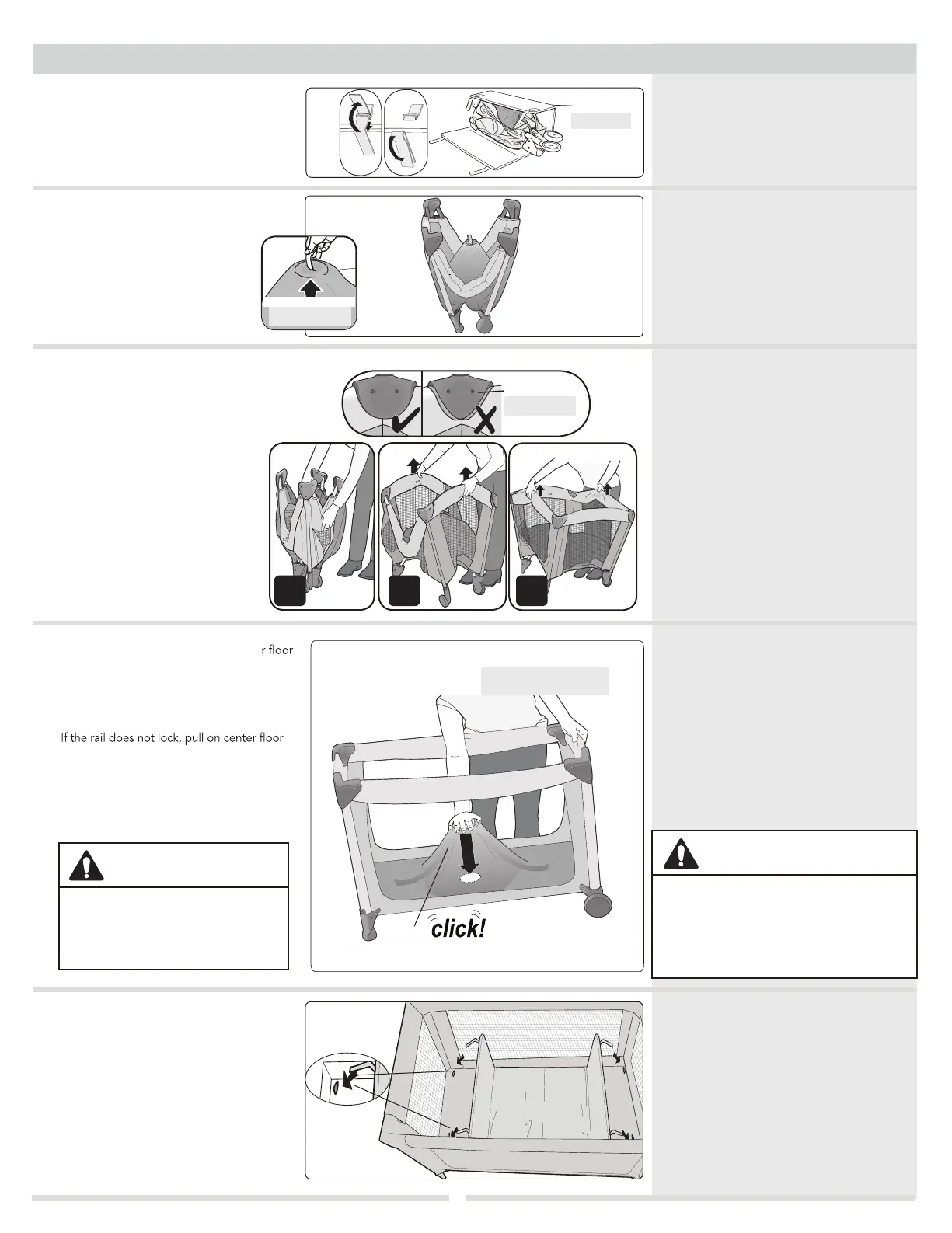 r floor

If the rail does not lock, pull on center floor

click!