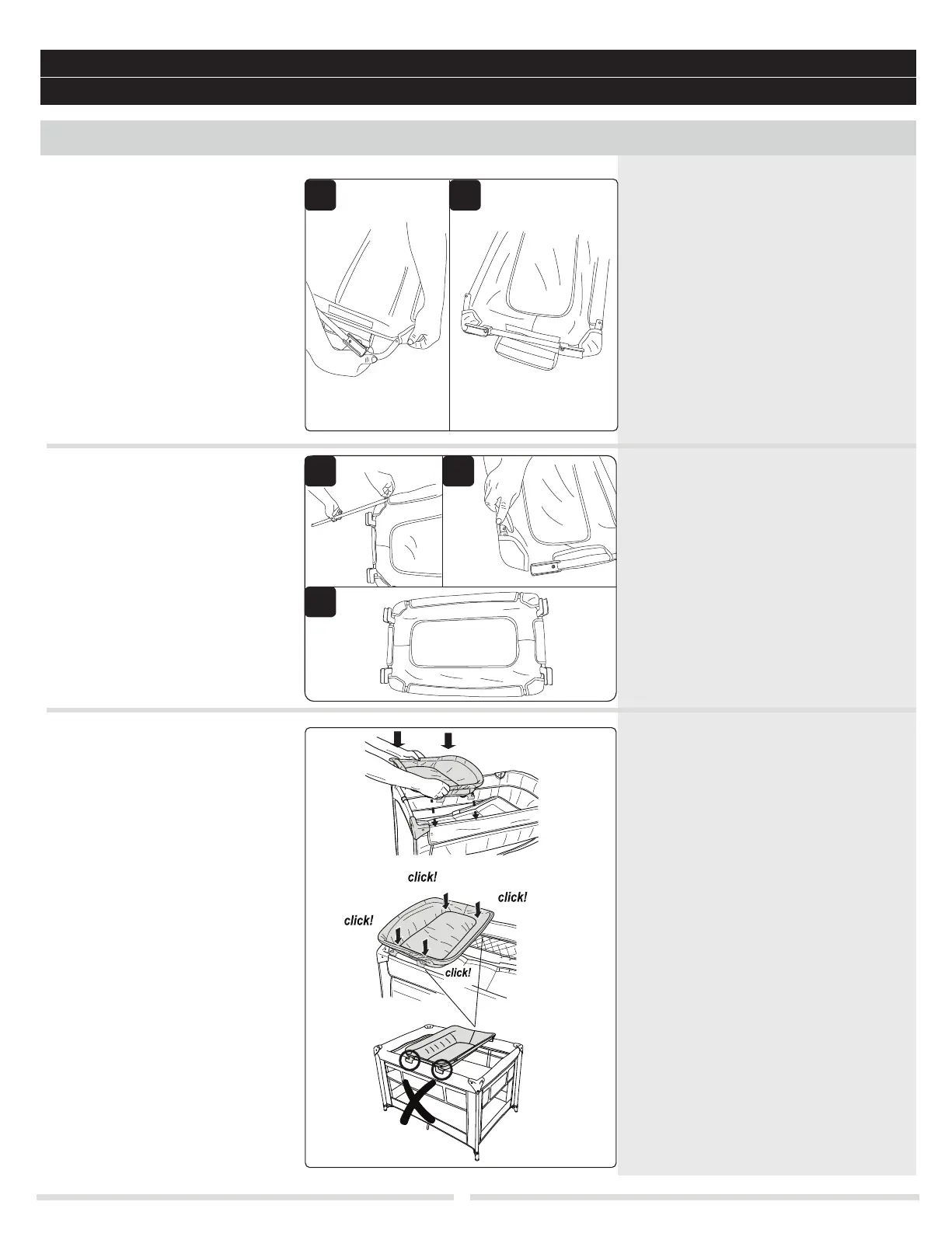 click!

click!

click!

click!