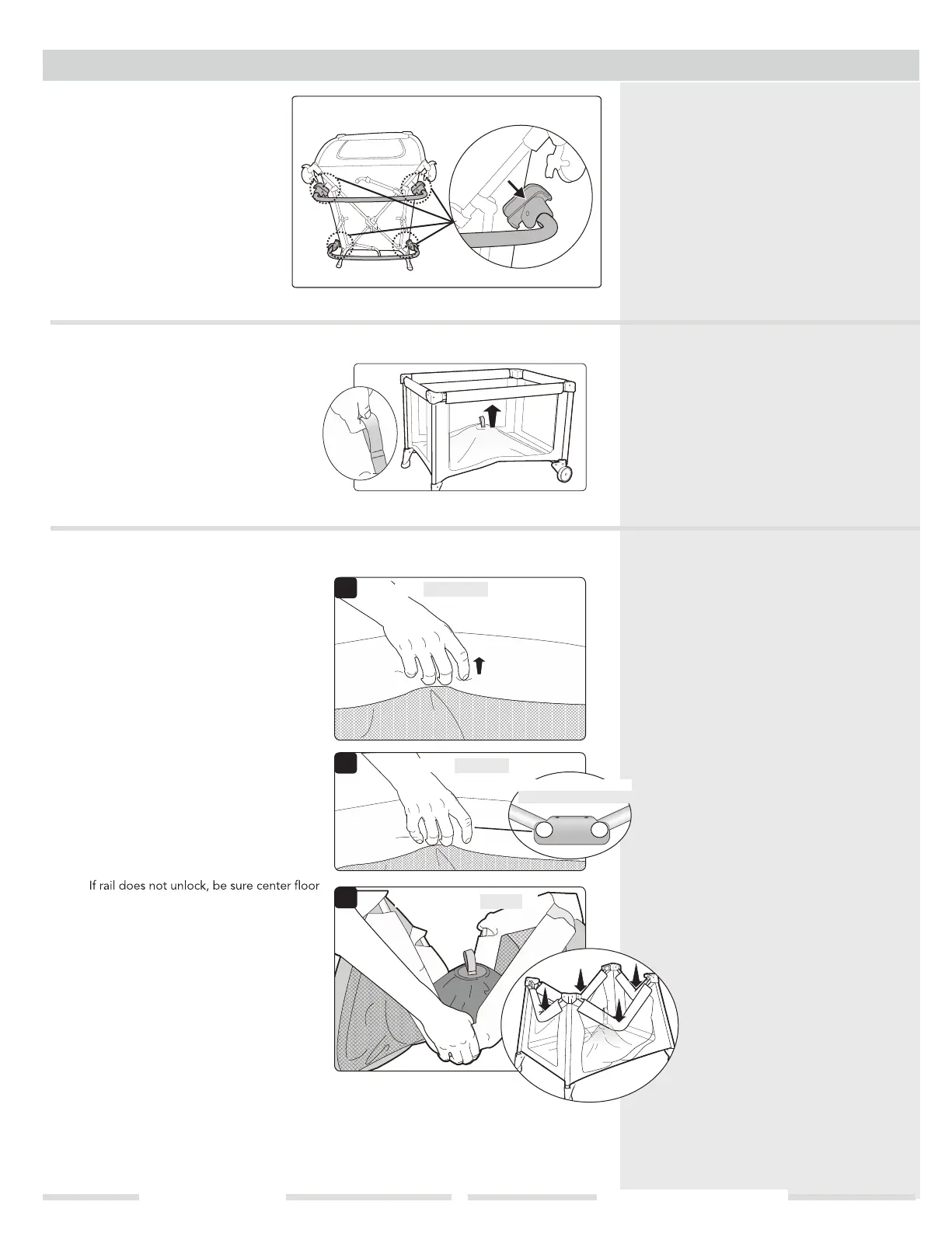 If rail does not unlock, be sure center floor