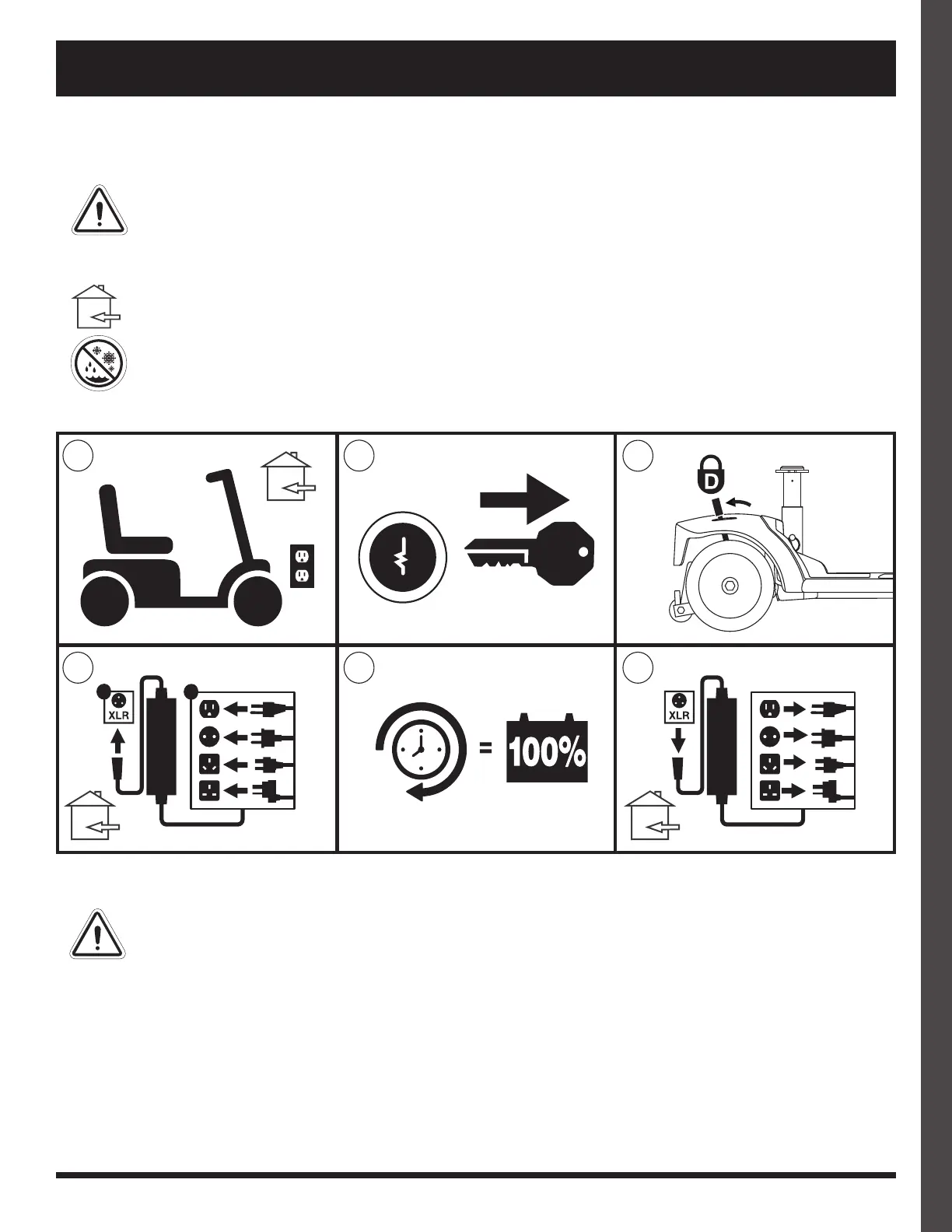 D

XLR

=

100%

XLR