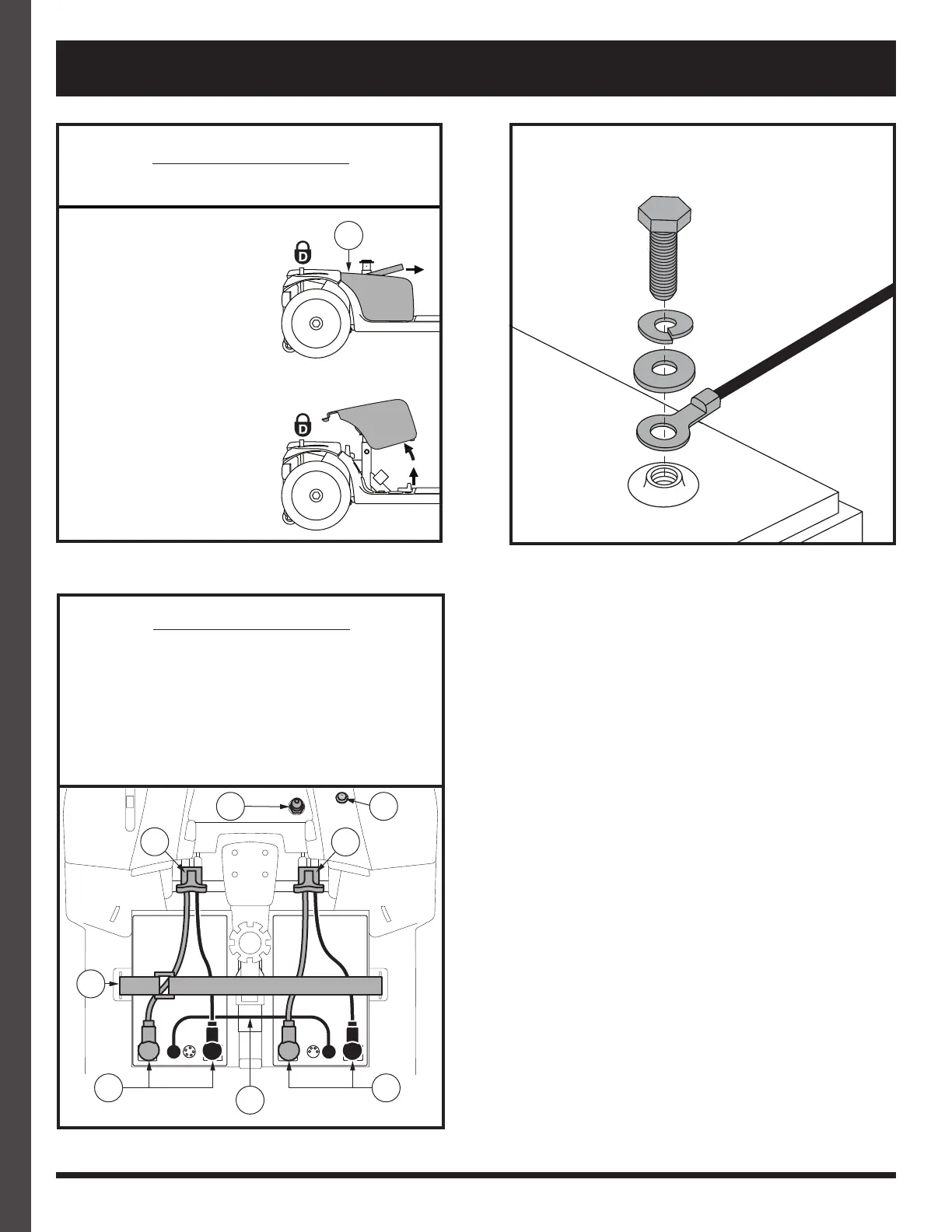 D

D