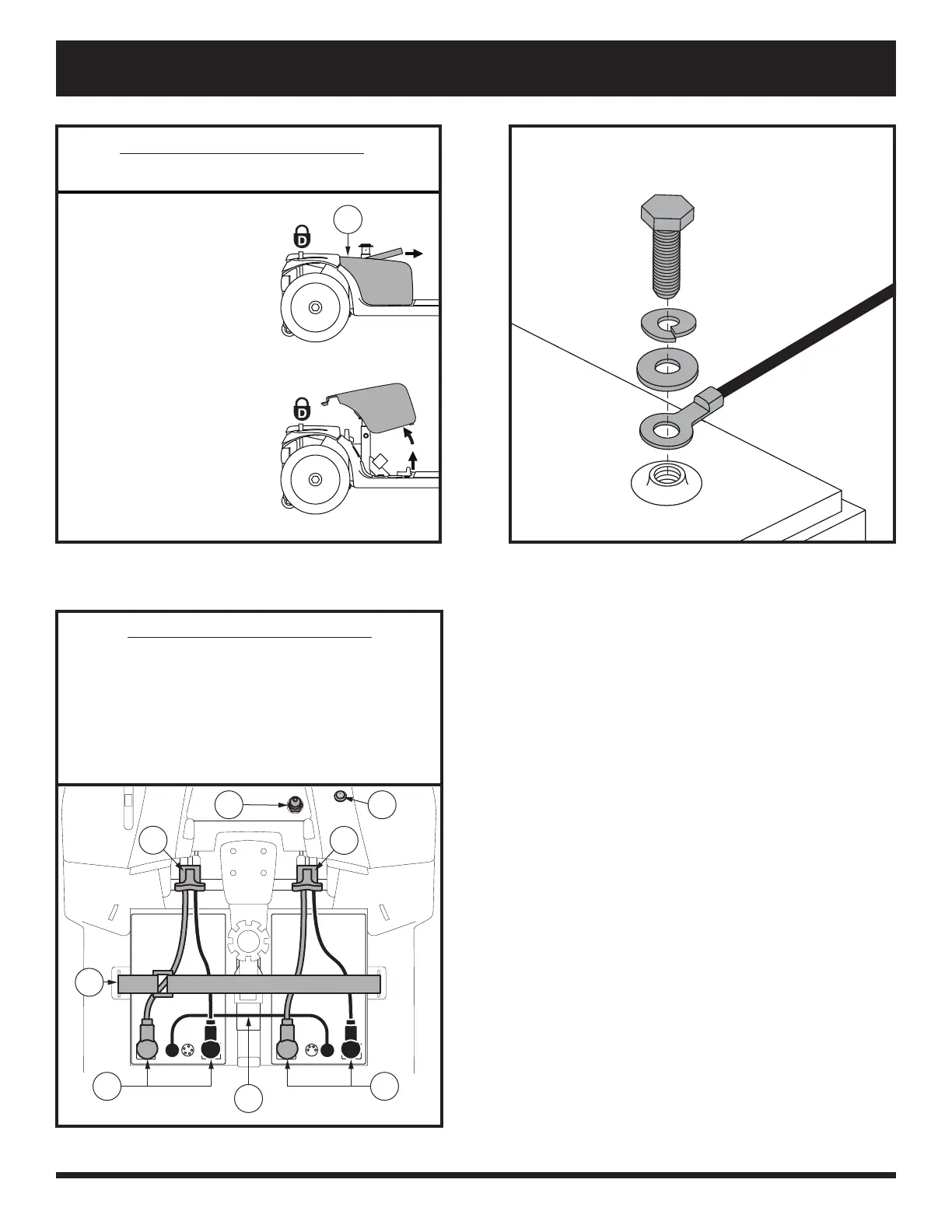 D

D