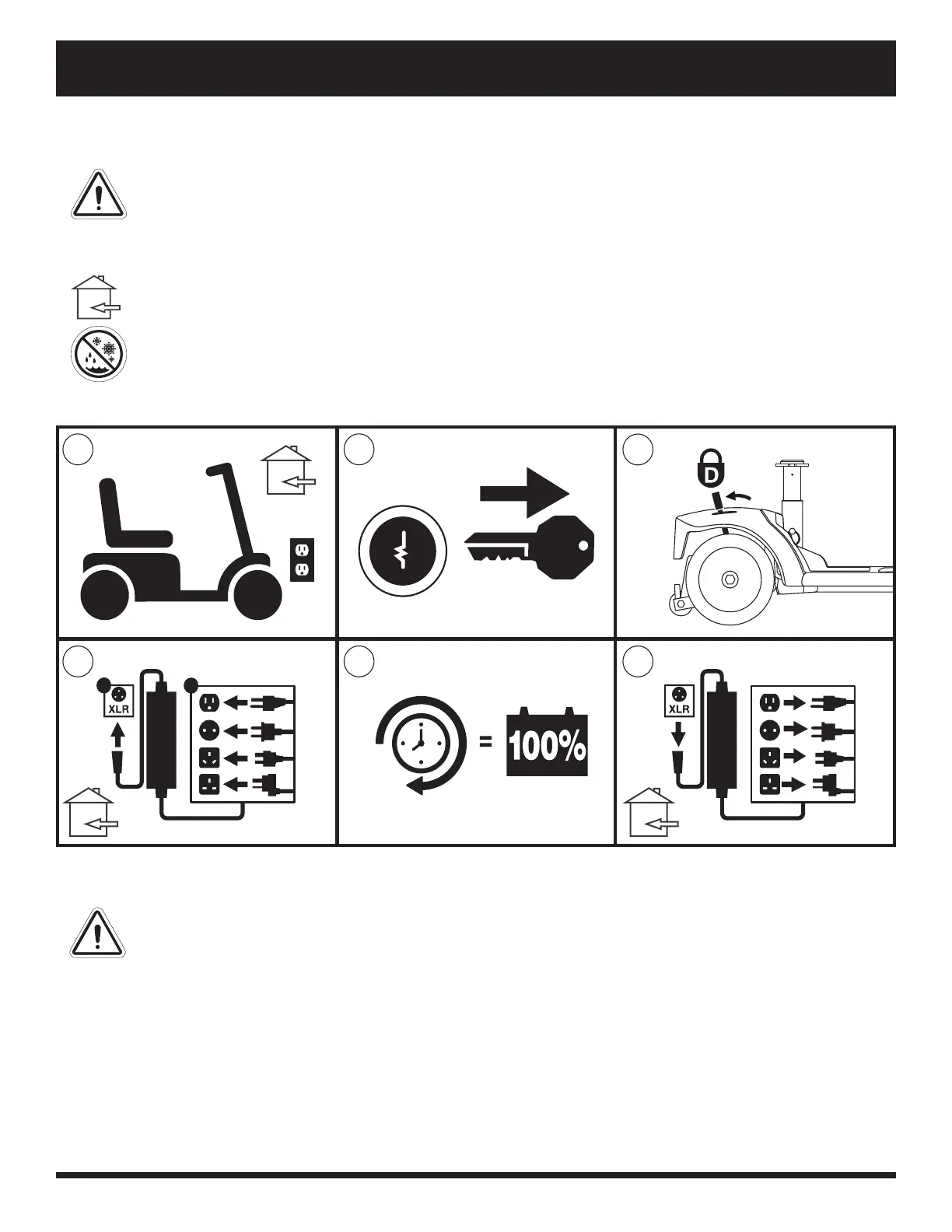 D

XLR

=

100%

XLR