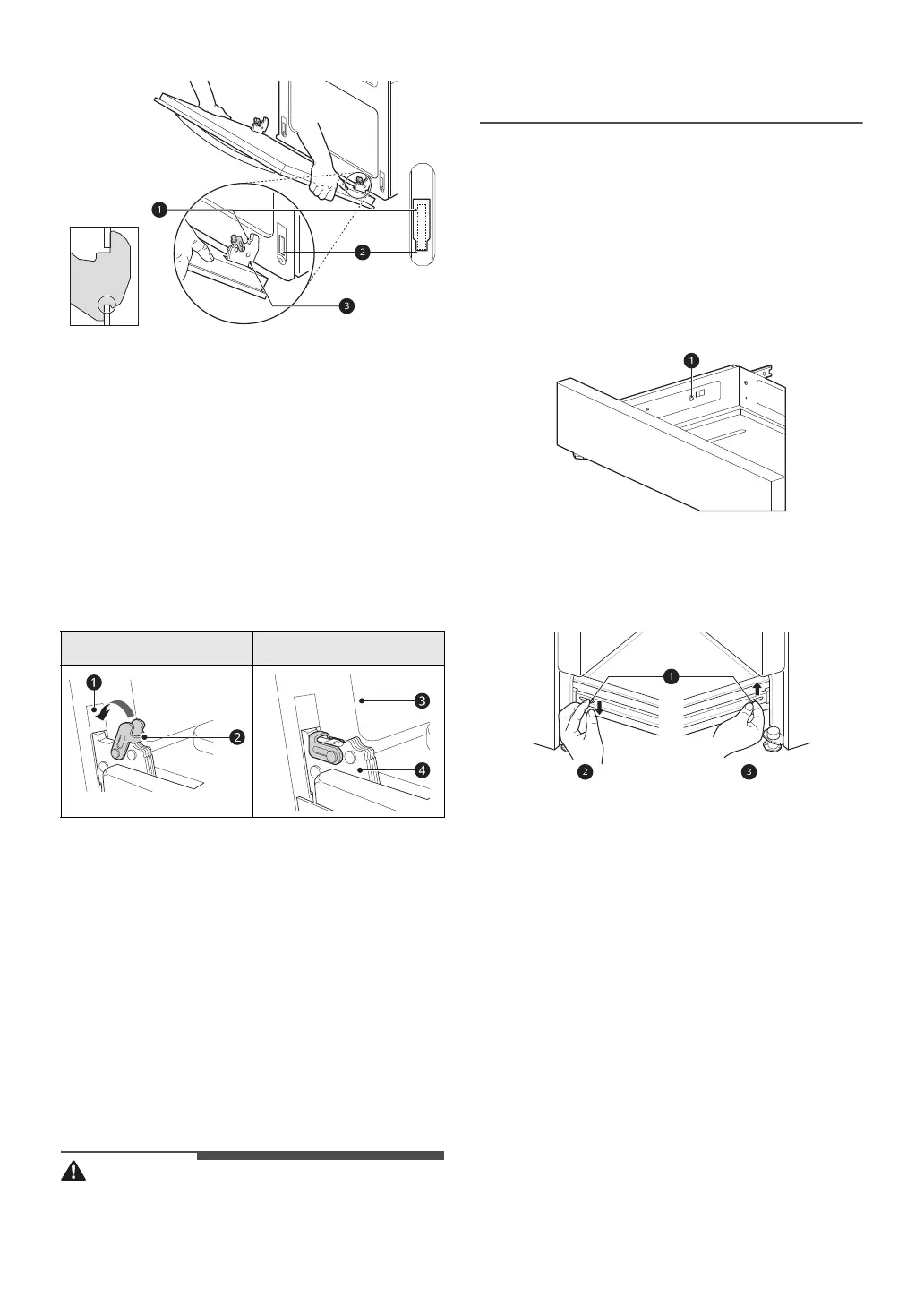 1

2

3

1

2

3

4

1

1

2

3