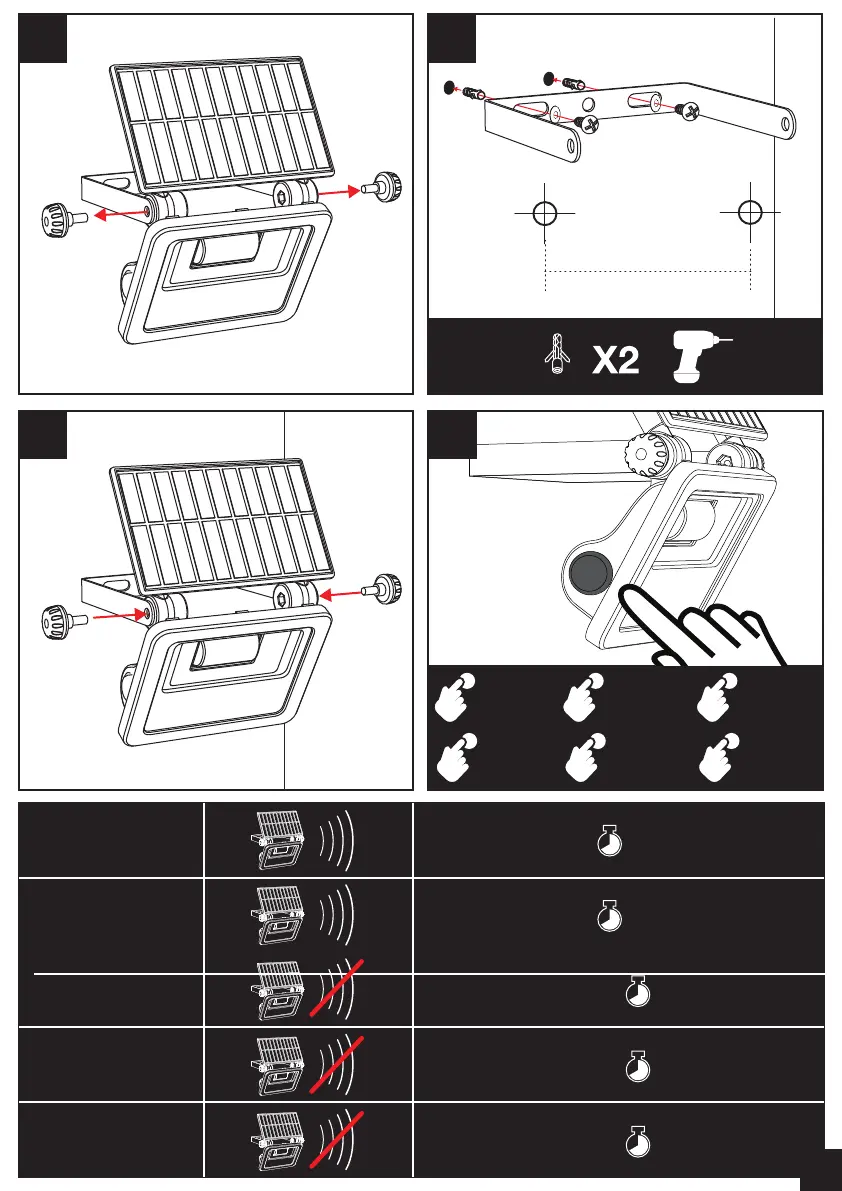 X2