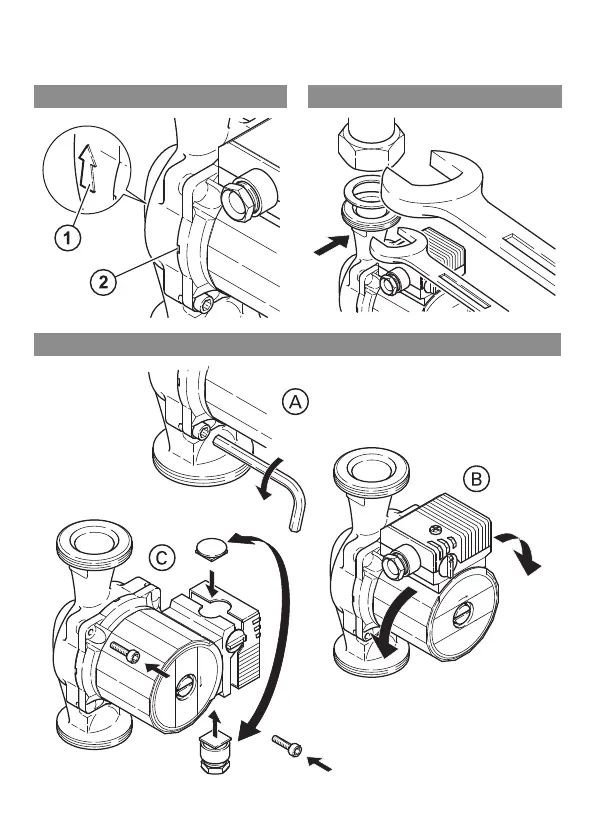 1
2
A
B
C