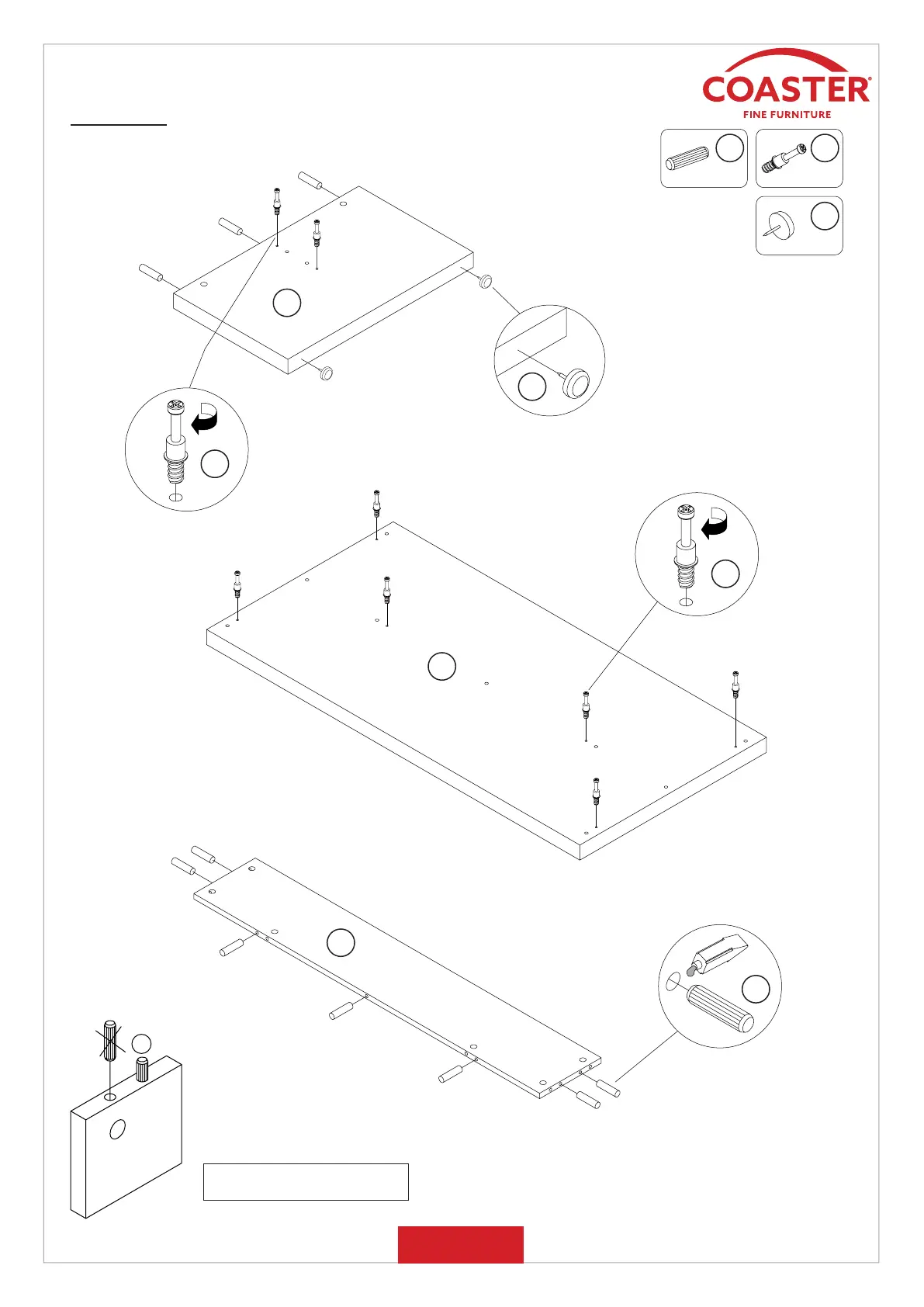 COASTER®
FINE FURNITURE