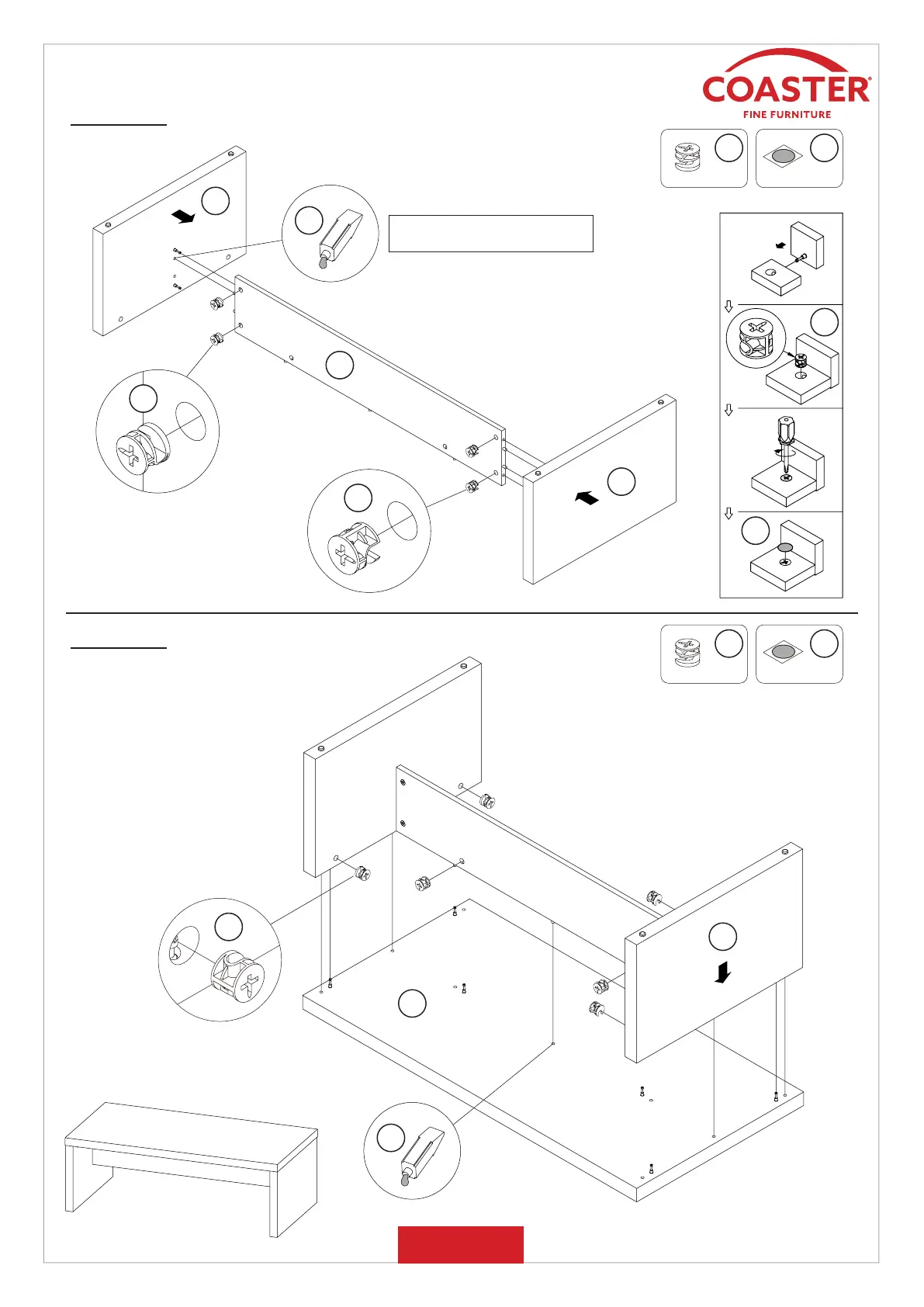 COASTER®
FINE FURNITURE