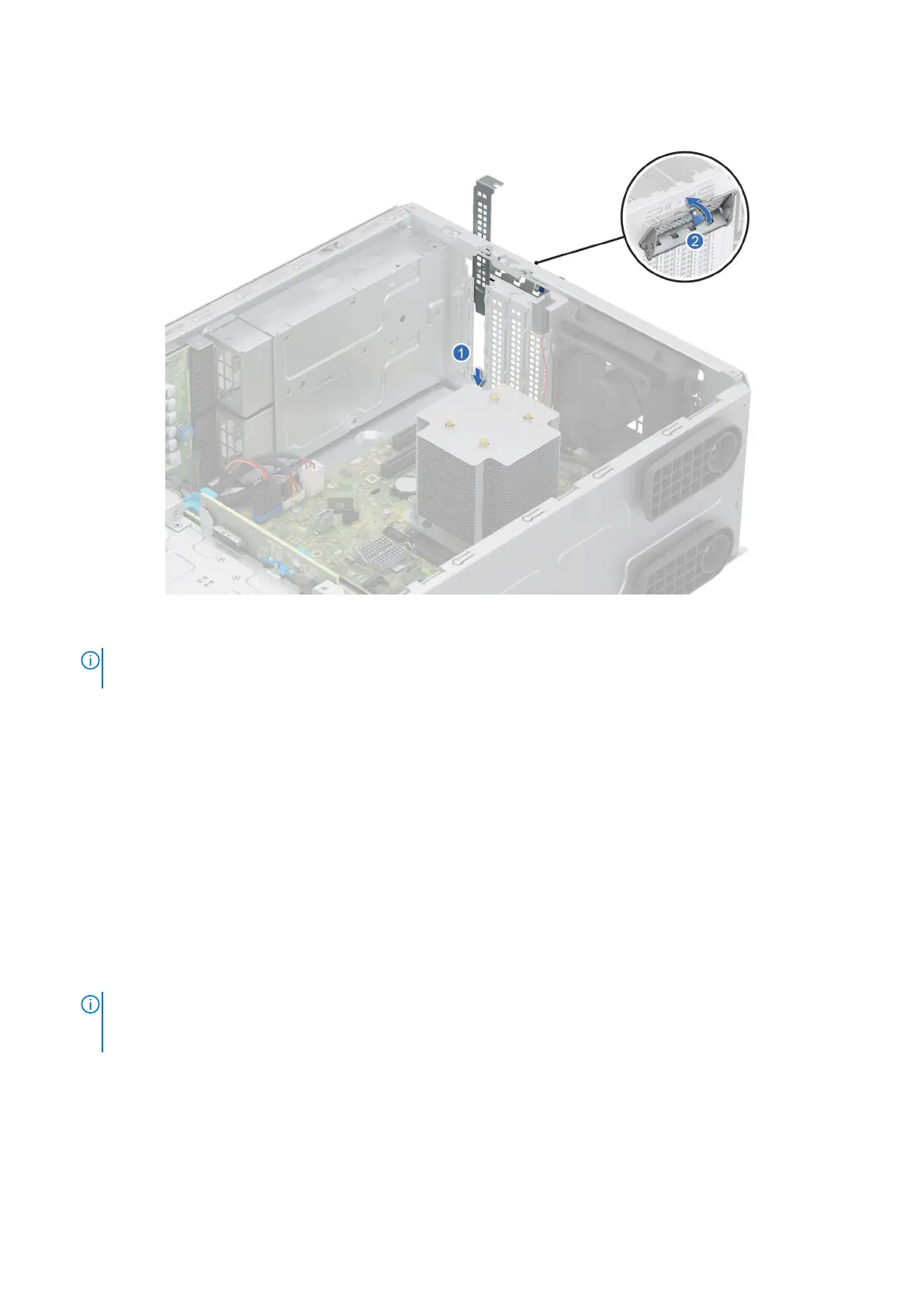 1

2