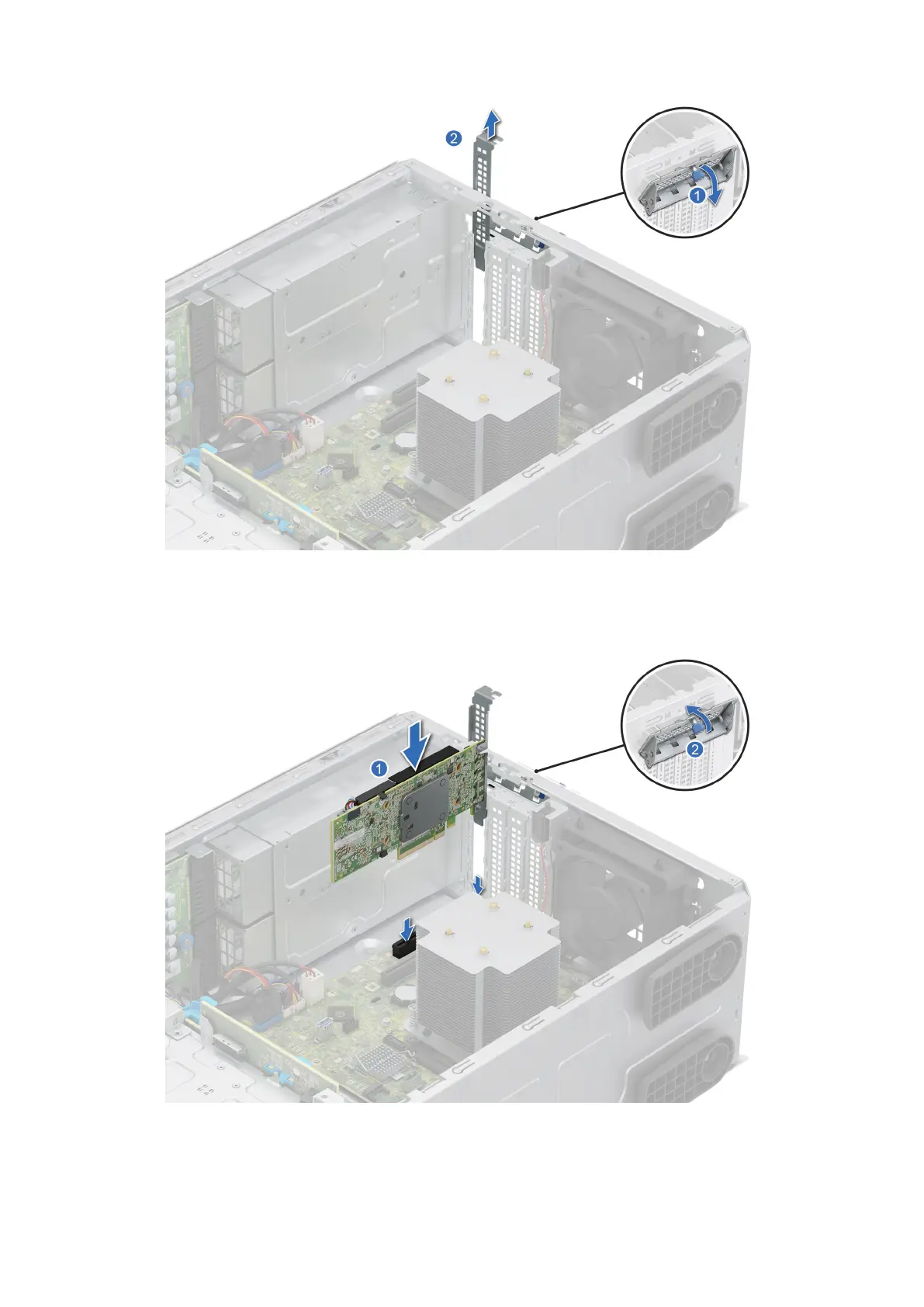 2
1
1
2