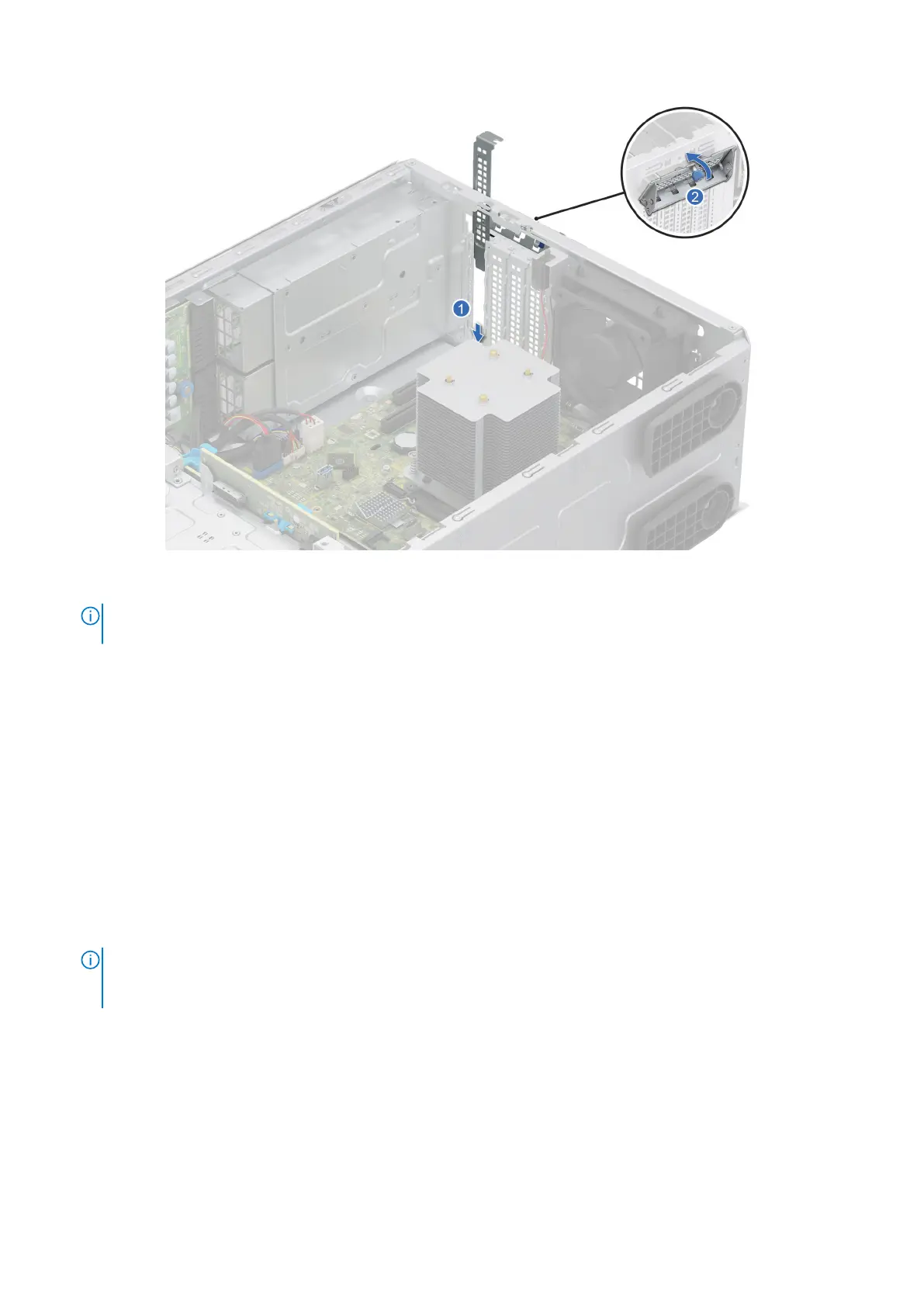 1

2