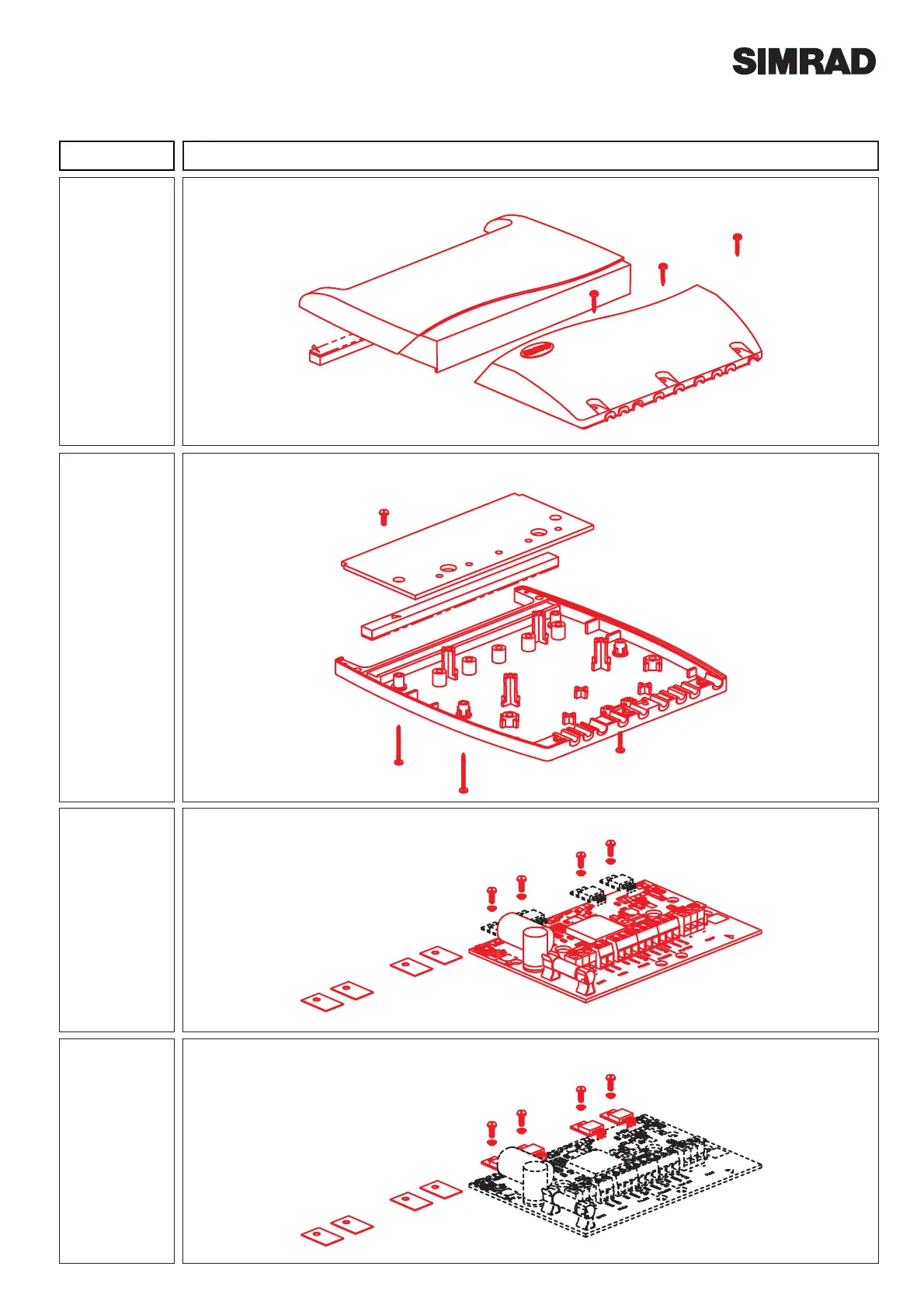 SIMRAD