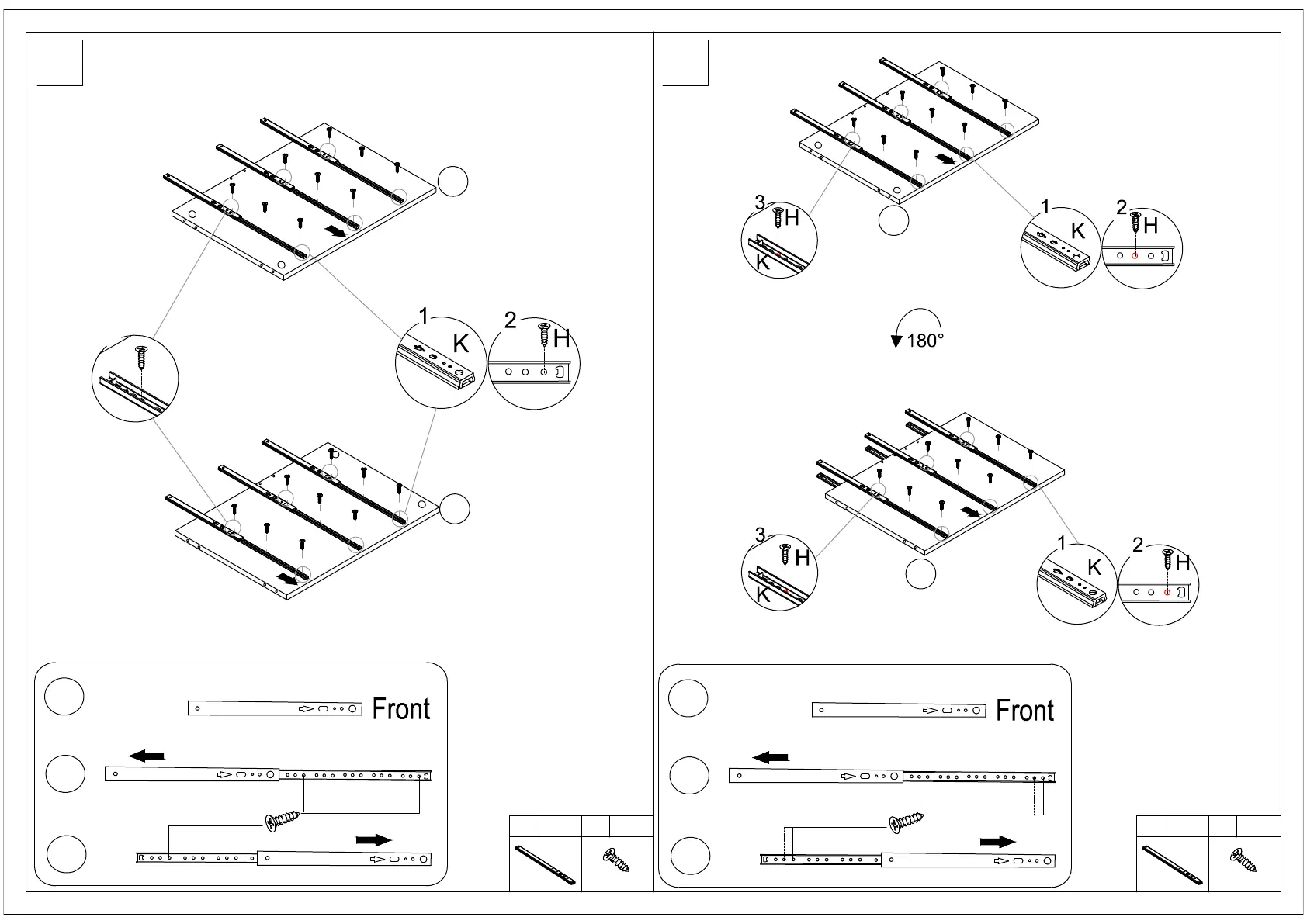 1 K

2 H

Front

3 H
K

1 K

2 H

180°

3 H
K

1 K

2 H

Front