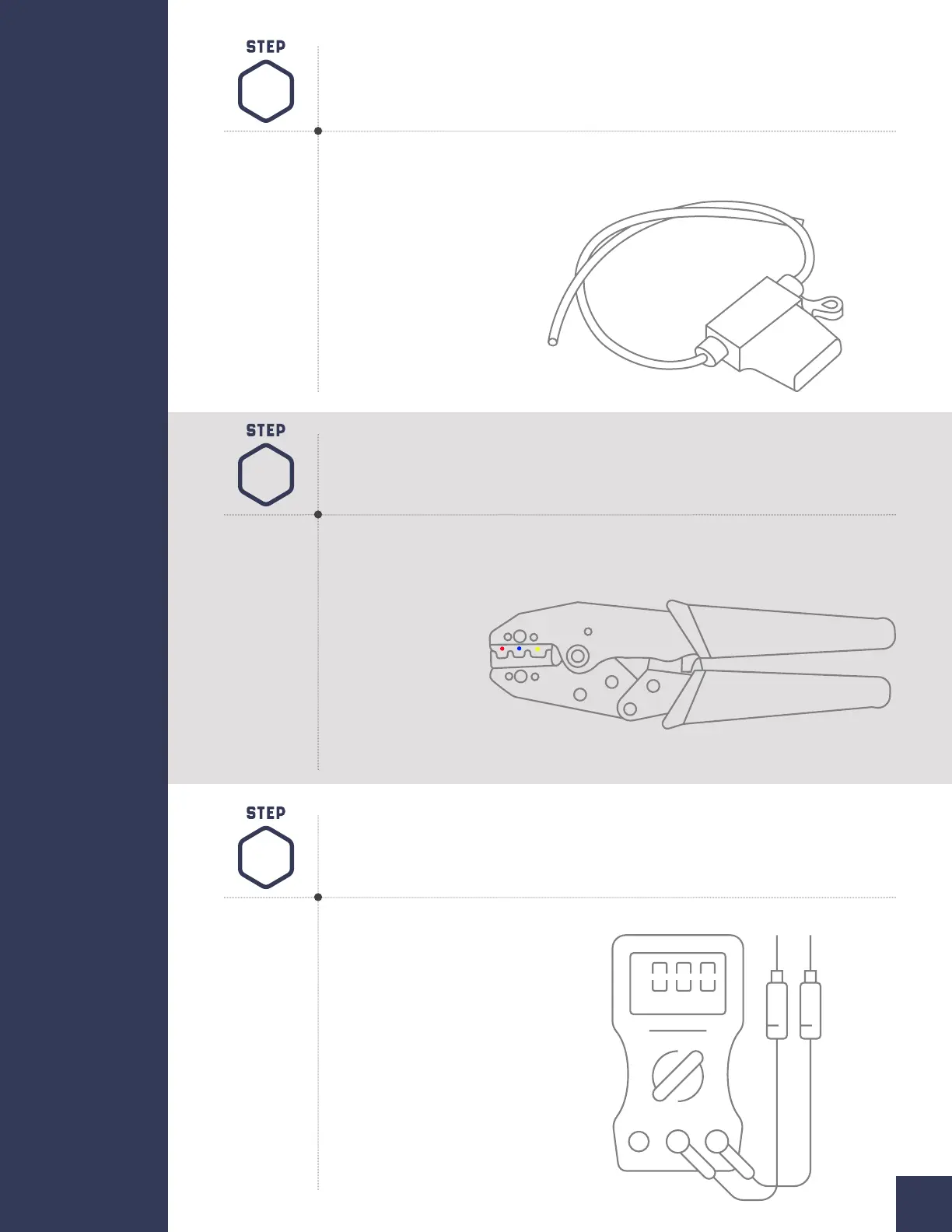 STEP

STEP

STEP