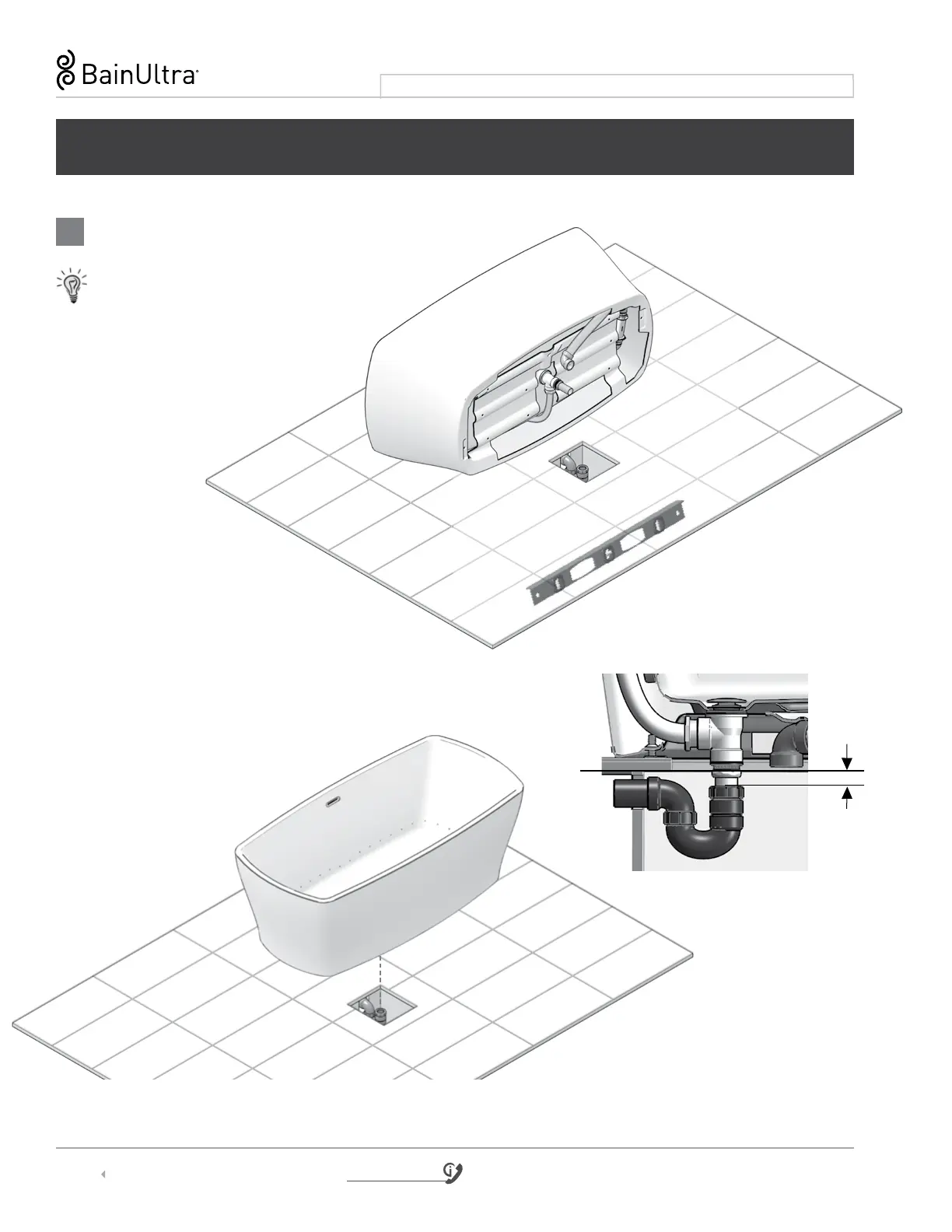 BainUltra