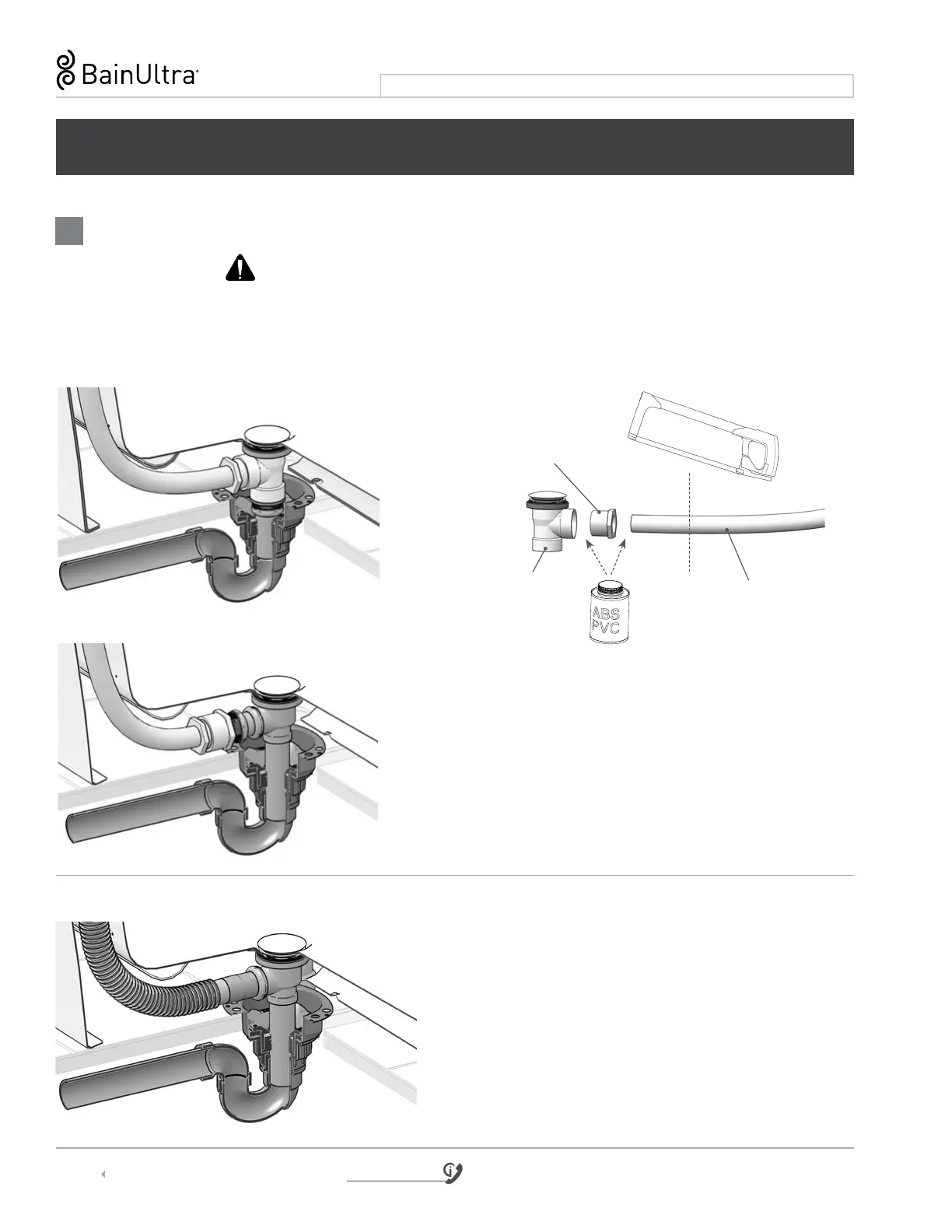 BainUltra

ABS
PVC