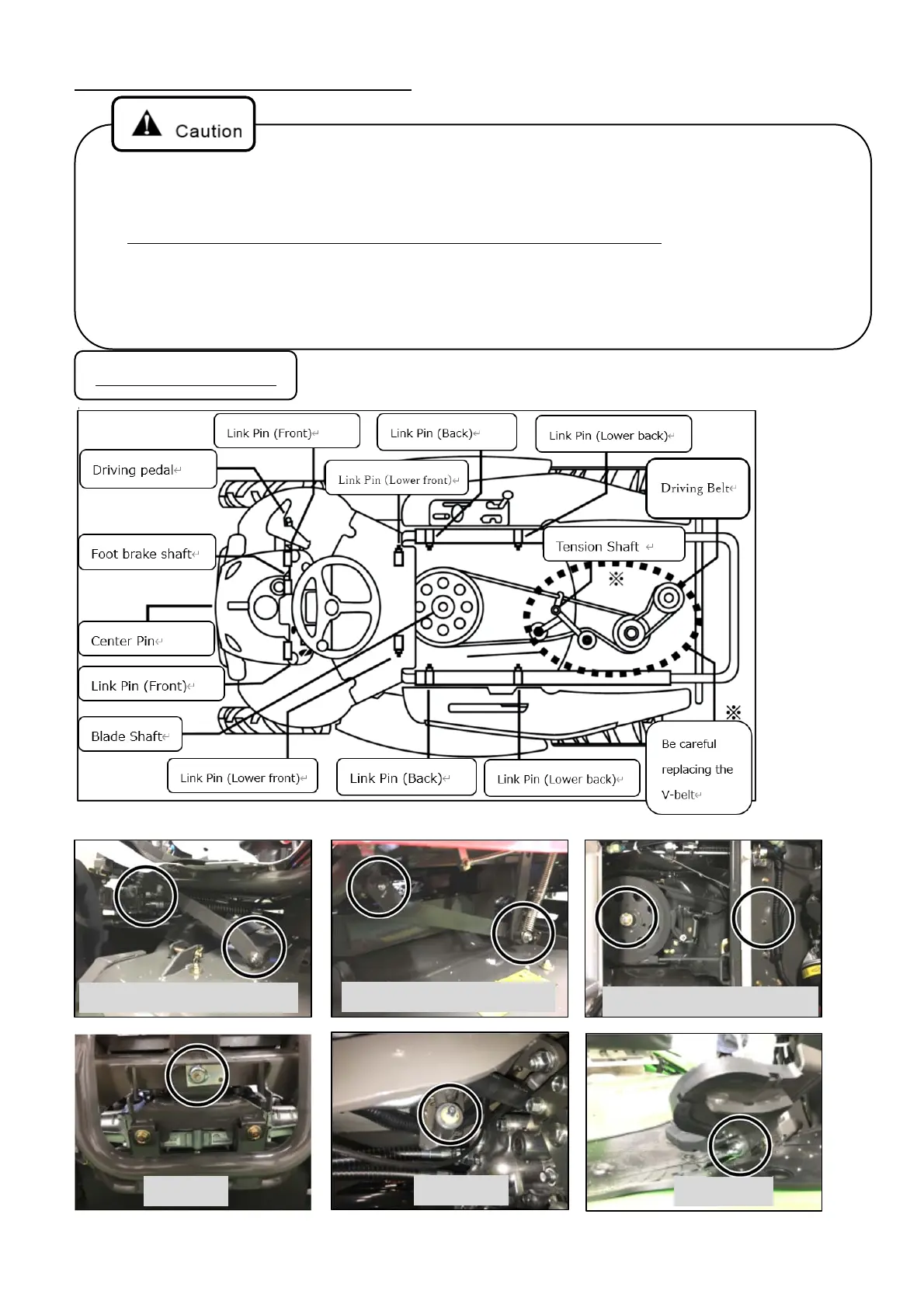 Caution

Link Pin (Front)

Link Pin (Back)

Link Pin (Lower back)

Driving pedal

Link Pin (Lower front)

Driving Belt

Foot brake shaft

Tension Shaft

※

Center Pin

Link Pin (Front)

Blade Shaft

※

Be careful replacing the V-belt

Link Pin (Lower front)

Link Pin (Back)

Link Pin (Lower back)