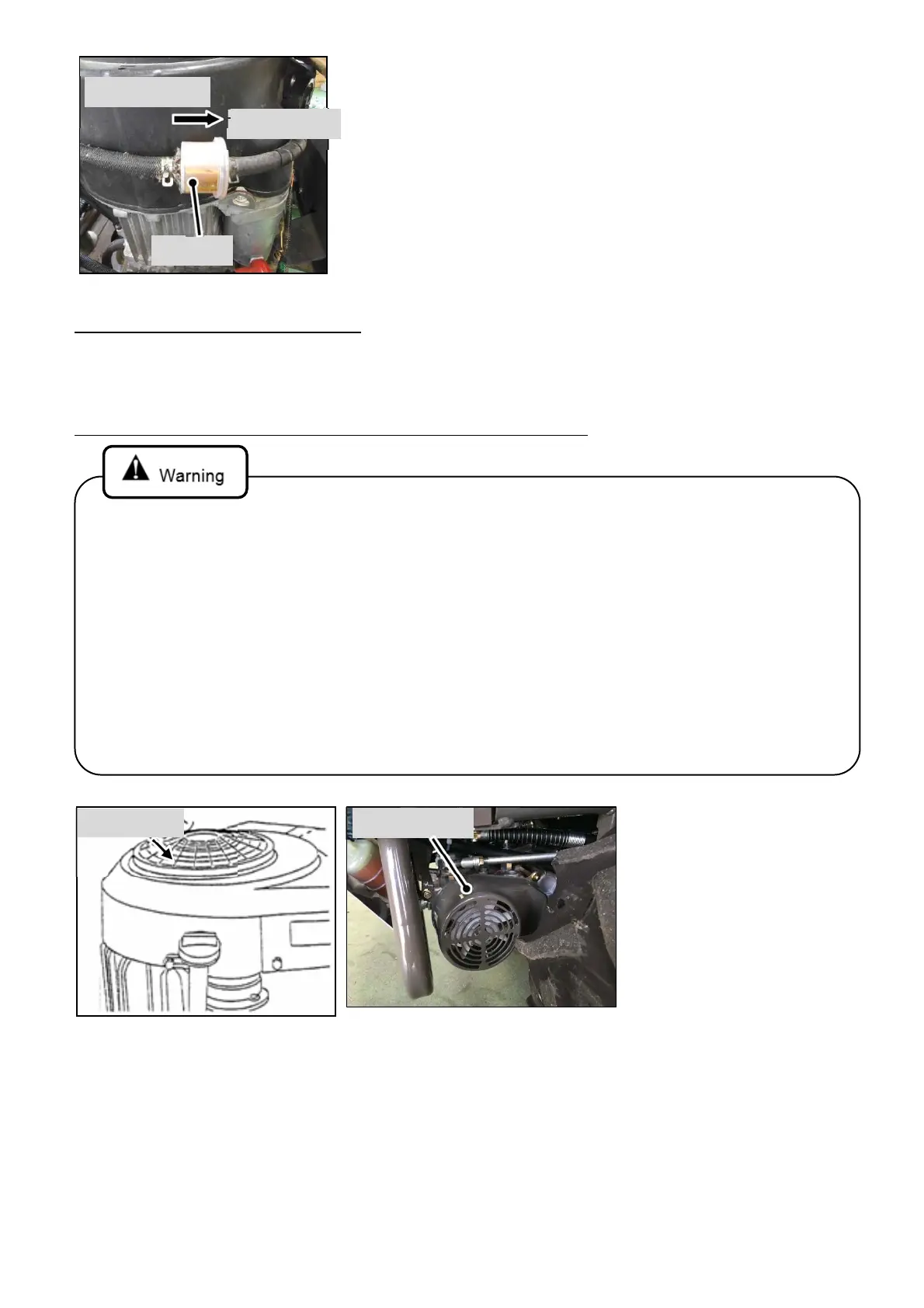 Warning