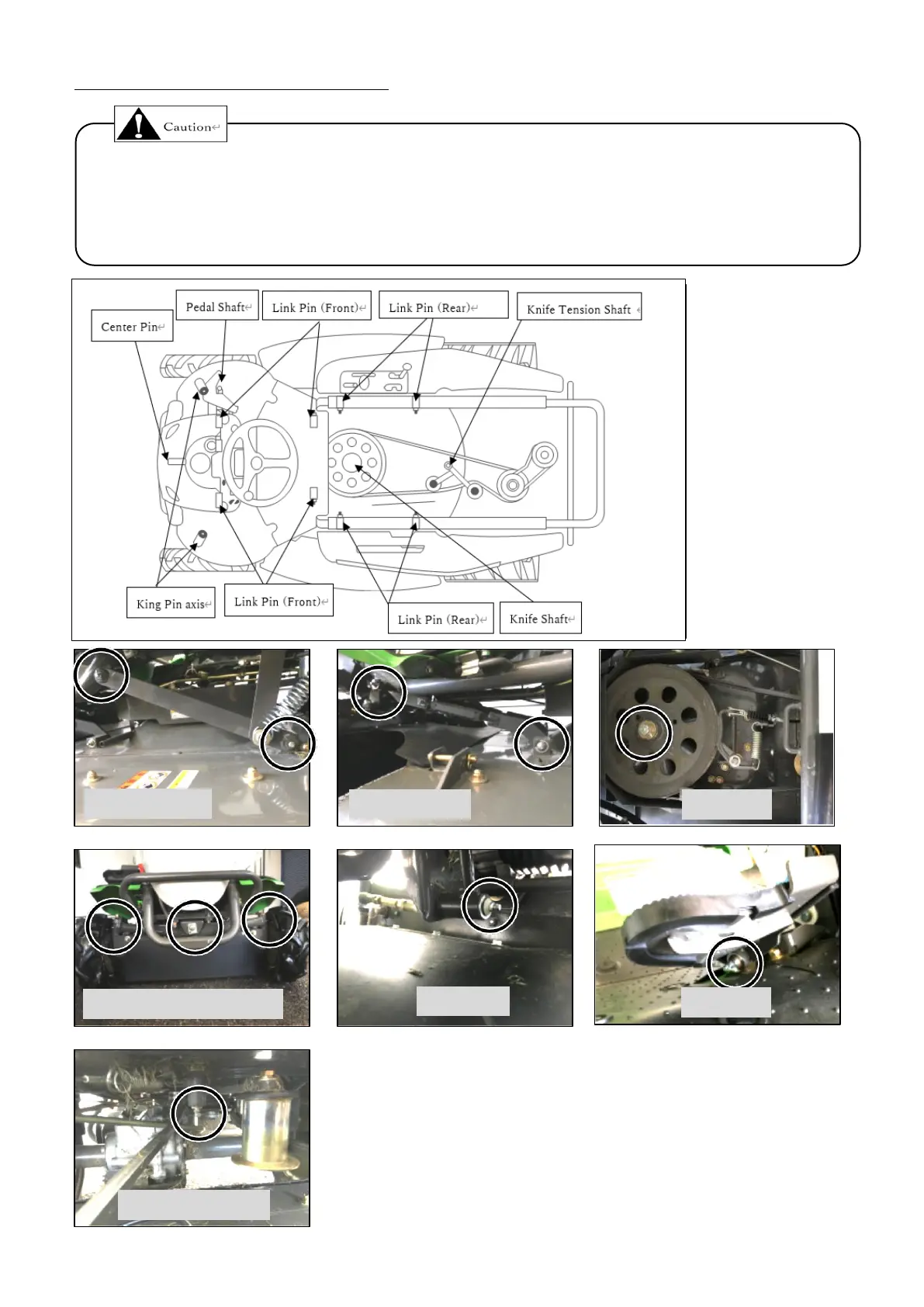 Caution

Center Pin
Pedal Shaft
Link Pin (Front)
Link Pin (Rear)
Knife Tension Shaft
King Pin axis
Link Pin (Front)
Link Pin (Rear)
Knife Shaft