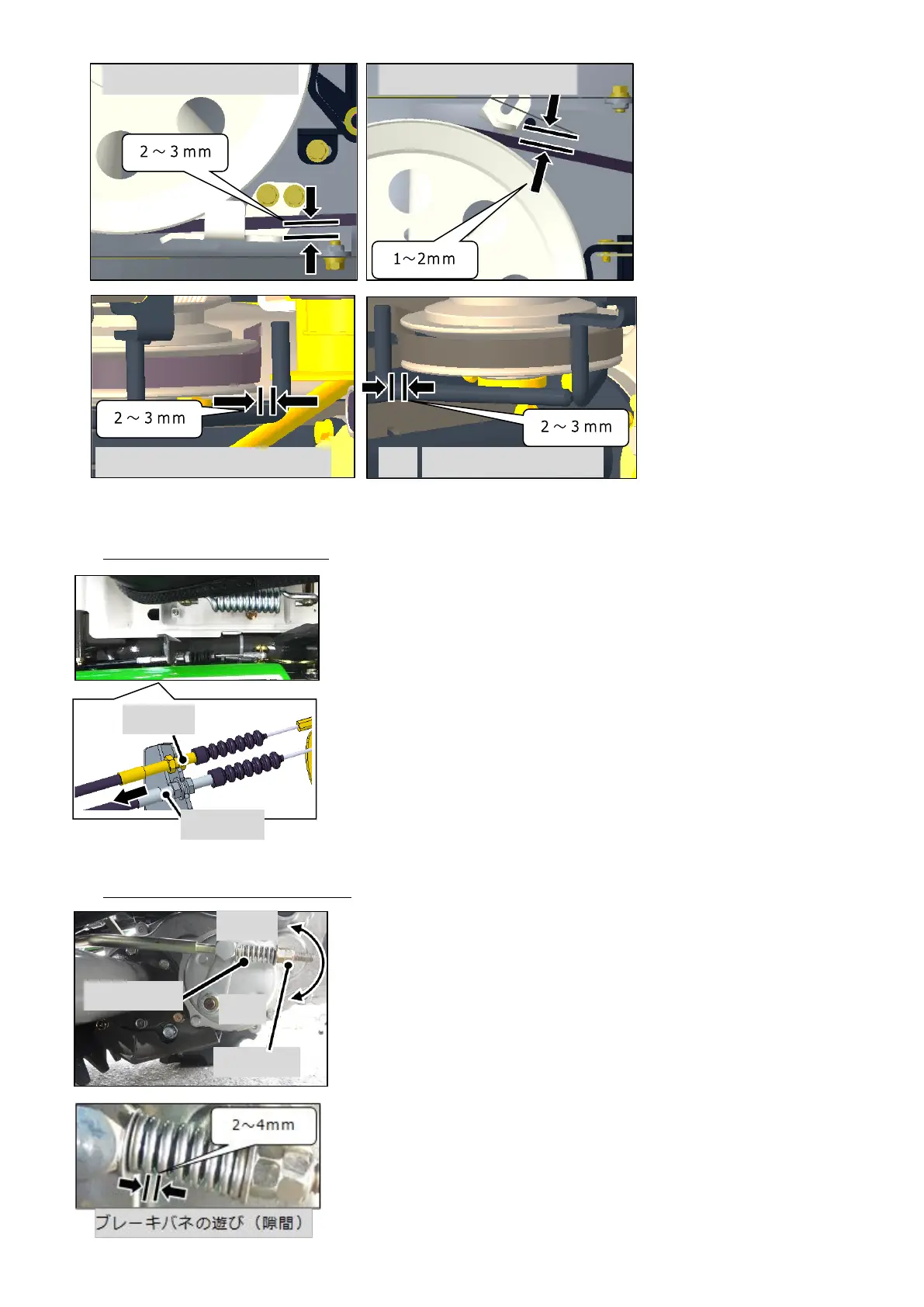 2～3mm

1～2mm

2～3mm

2～3mm

2～4mm

ブレーキバネの遊び（隙間）