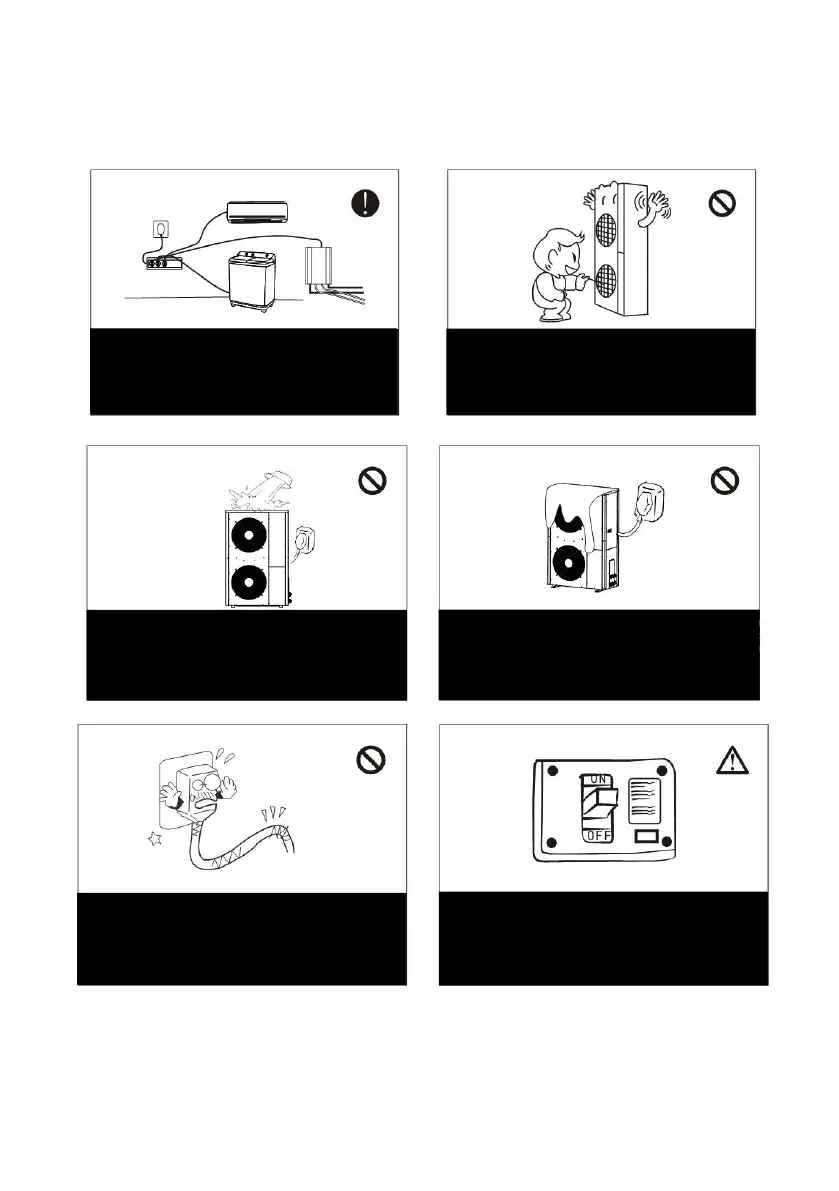 ON

OFF