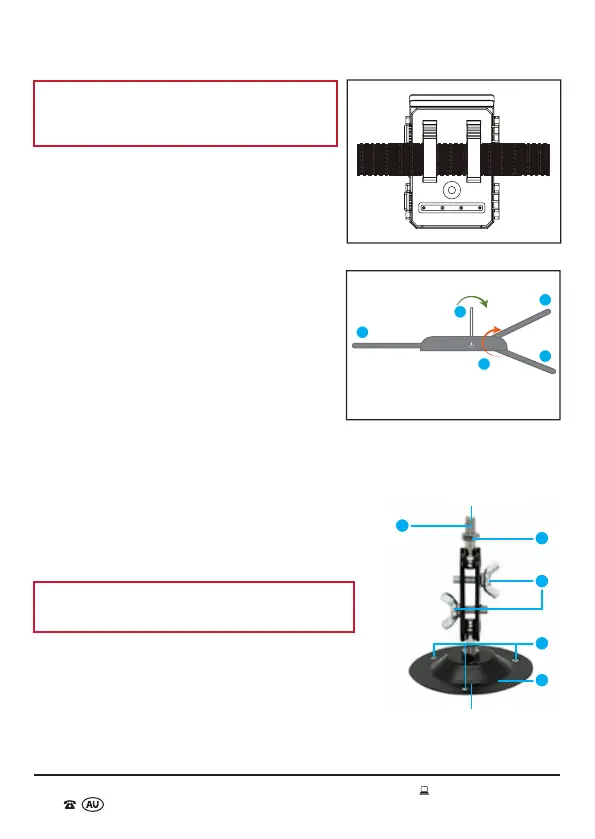 AU