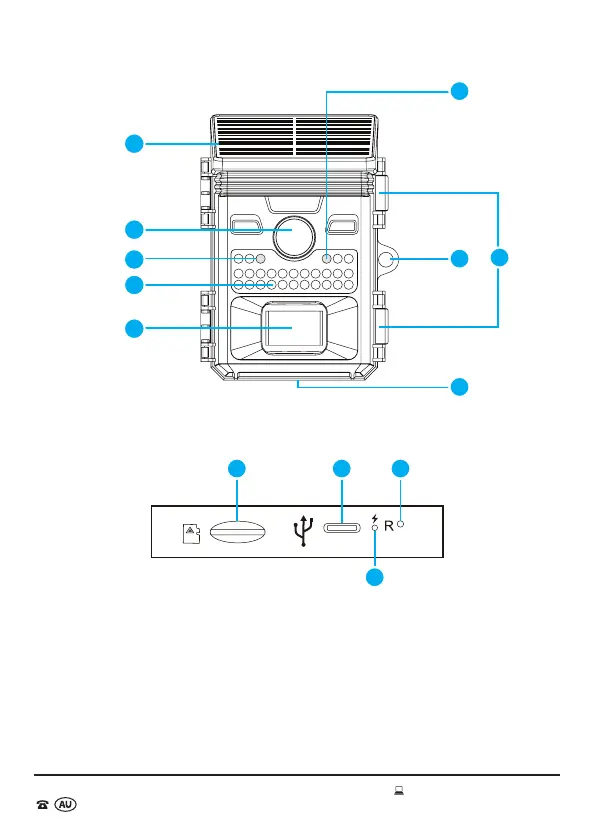 R

AU