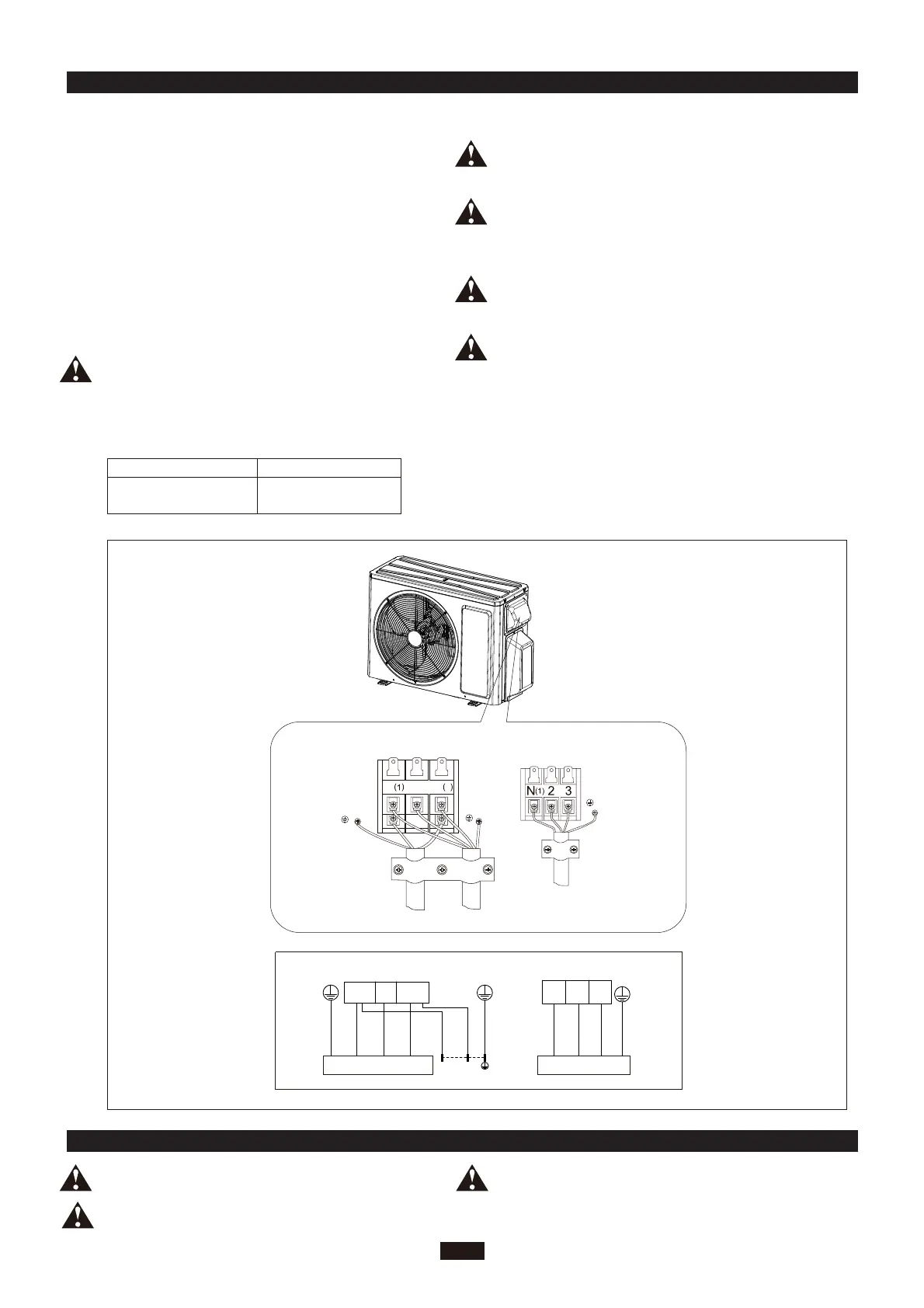 (1) ( )

N(1) 2 3