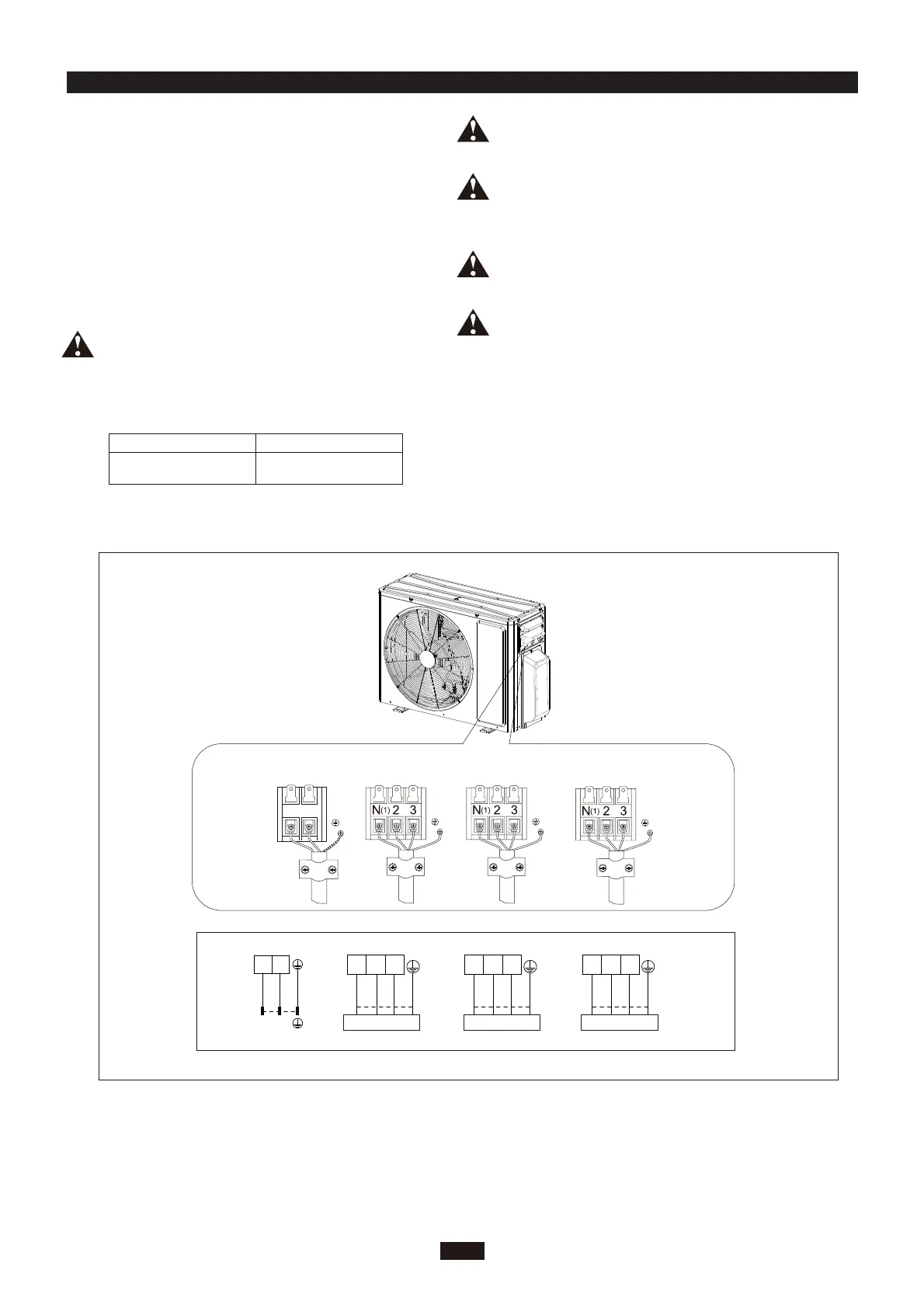 N(1) 2 3

N(1) 2 3

N(1) 2 3