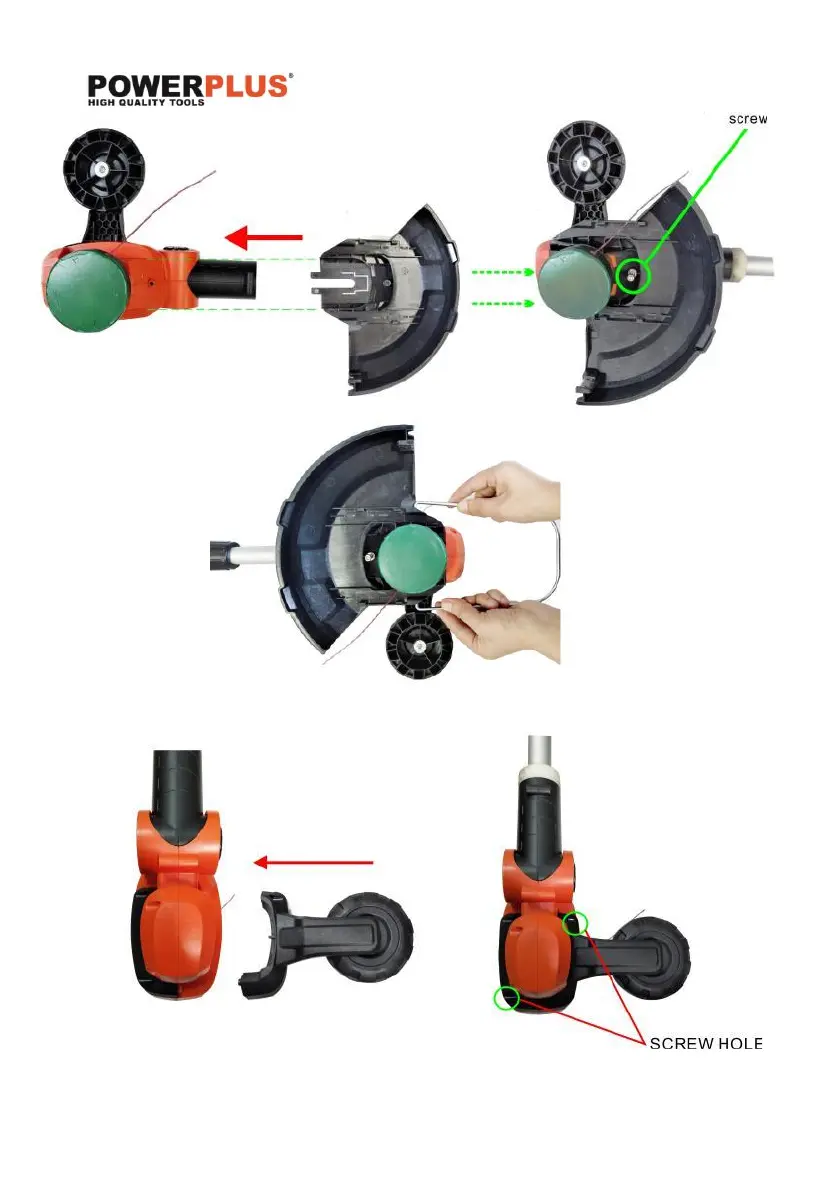 POWERPLUS®
HIGH QUALITY TOOLS

screw

SCREW HOLE