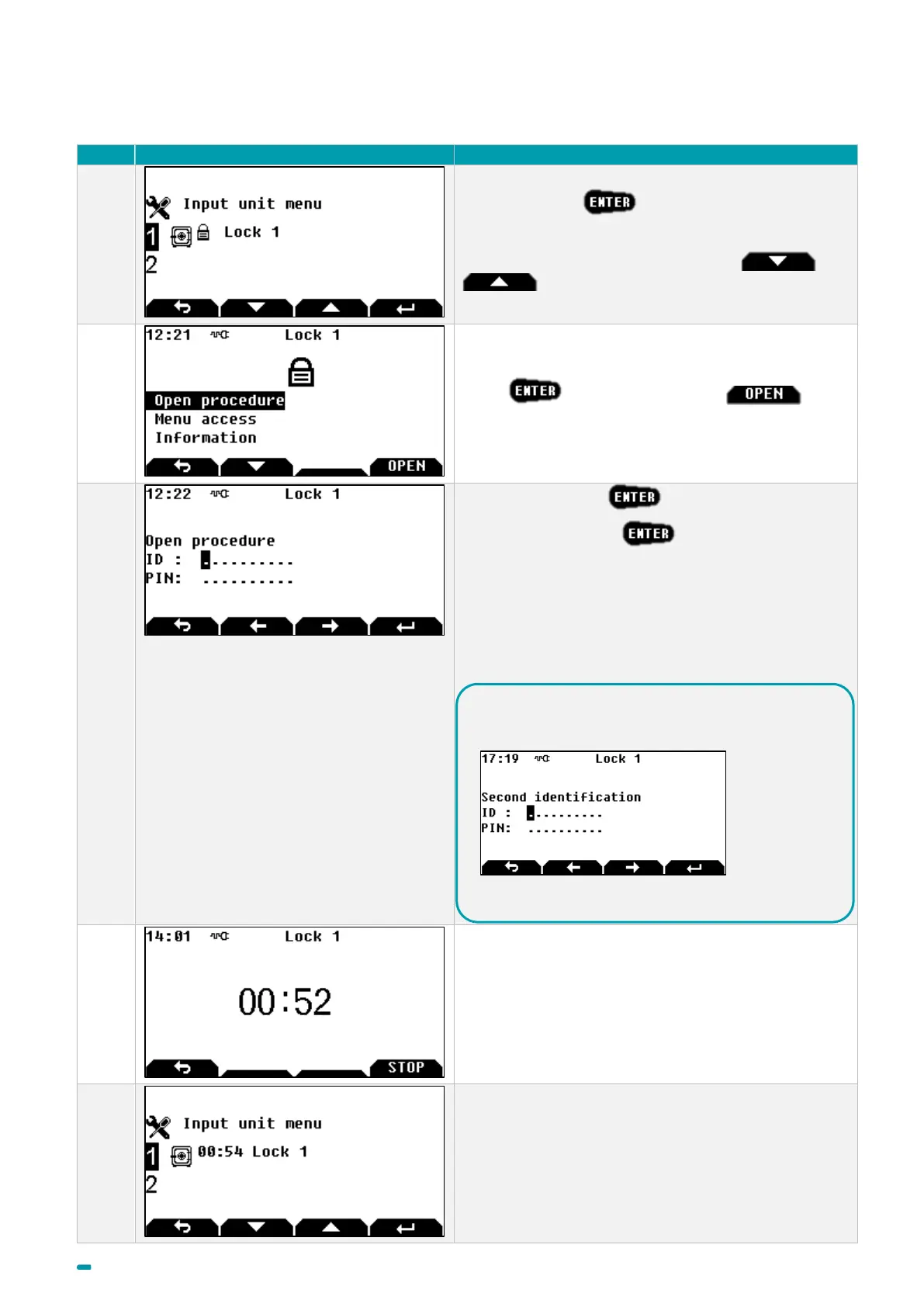 Input unit menu
1 Lock 1
2

ENTER

12:21 Lock 1

Open procedure
Menu access
Information

OPEN

ENTER OPEN

12:22 Lock 1

Open procedure
ID : ..........
PIN: ..........

ENTER
ENTER

17:19 Lock 1

Second identification
ID : ..........
PIN: ..........

14:01 Lock 1

00:52

STOP

Input unit menu
1 00:54 Lock 1
2