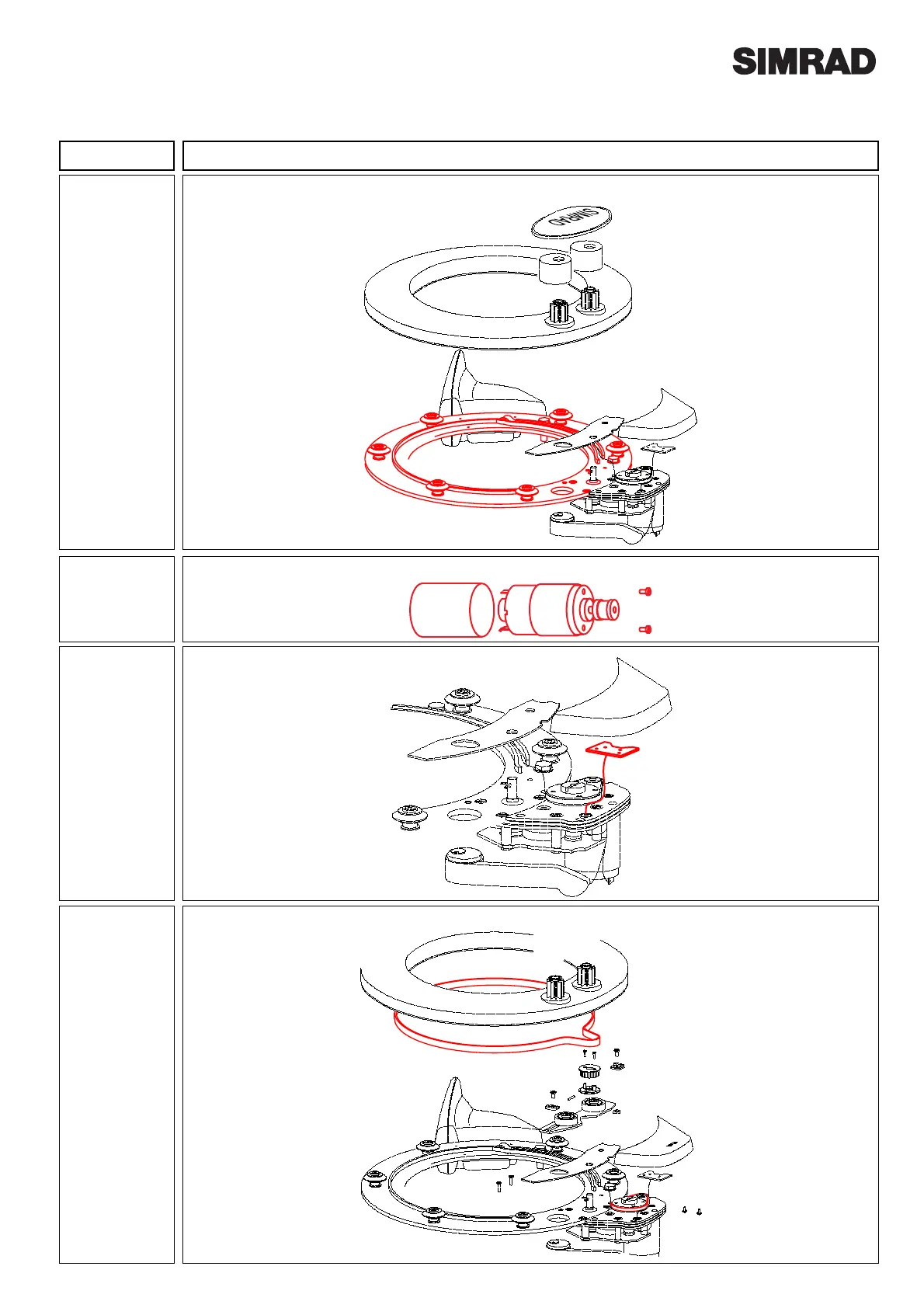 SIMRAD

SIMRAD