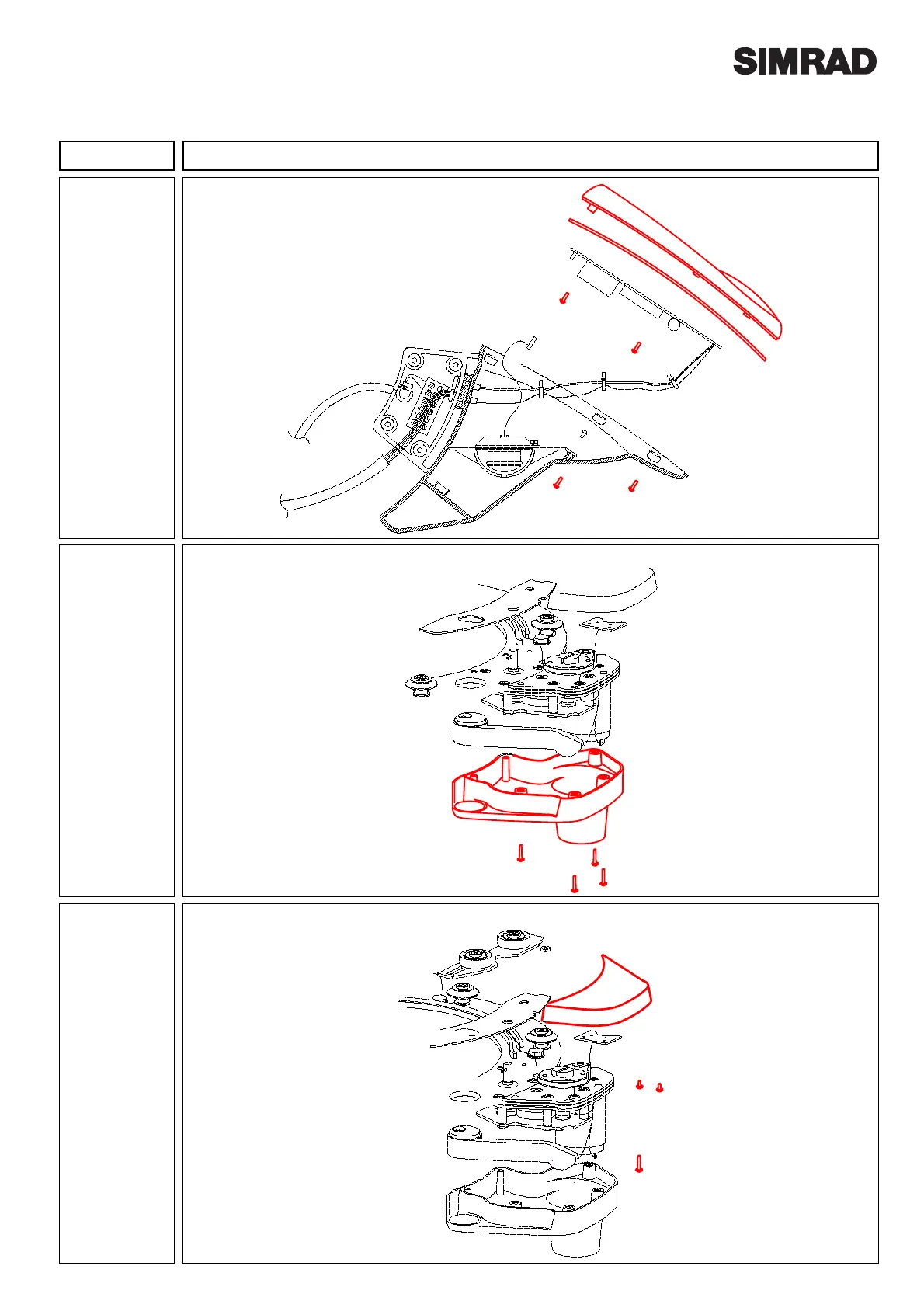 SIMRAD