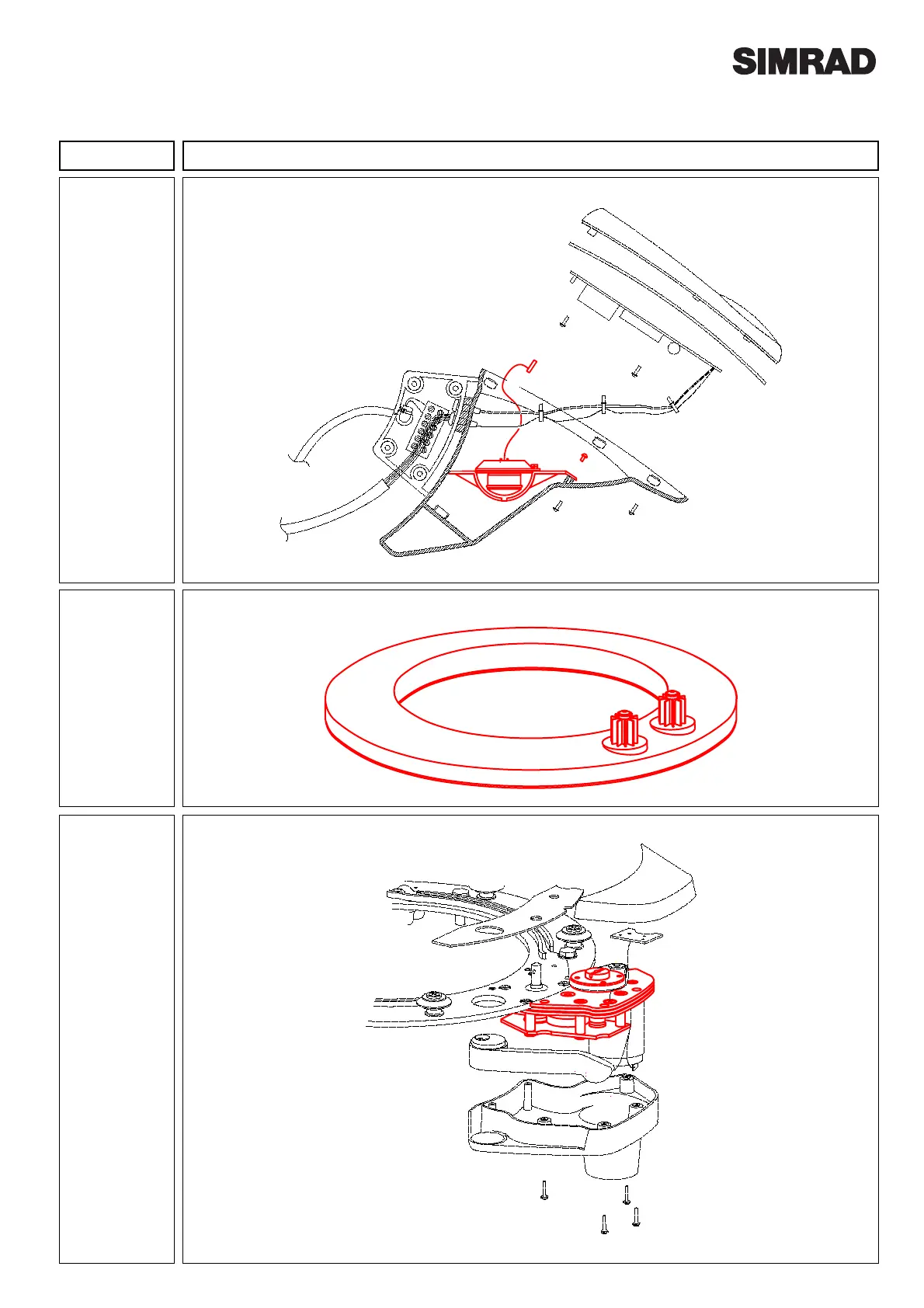 SIMRAD