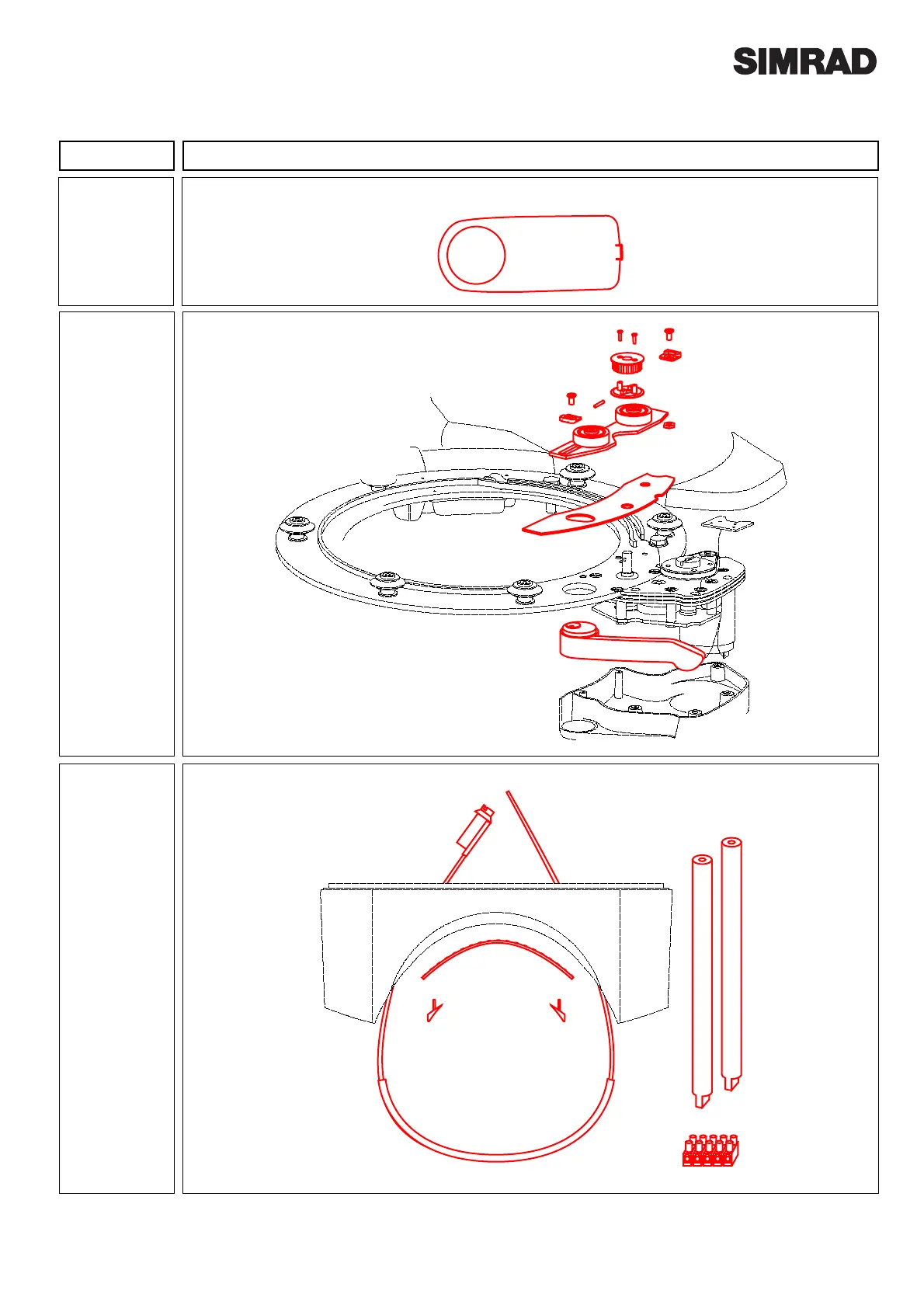 SIMRAD