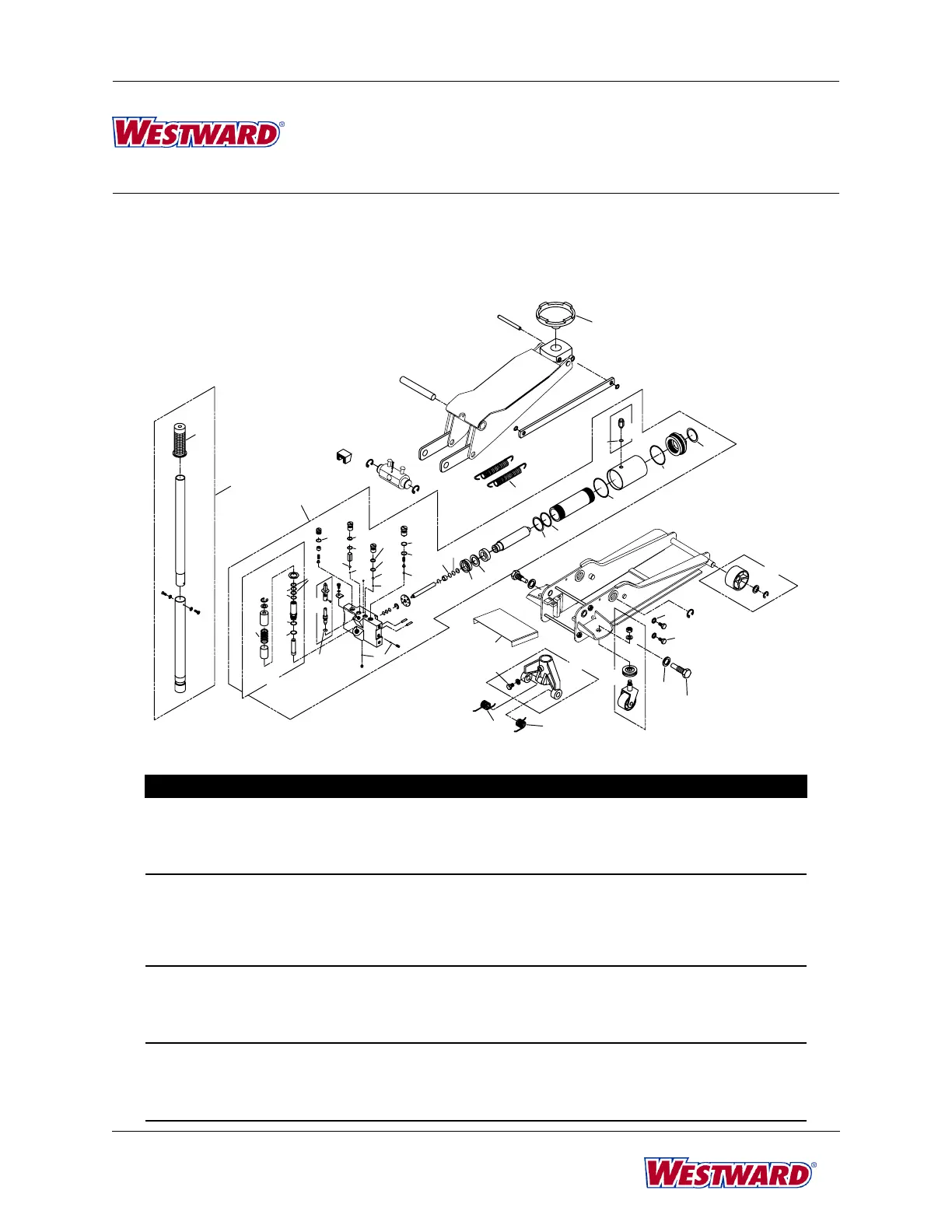 WESTWARD®

WESTWARD®