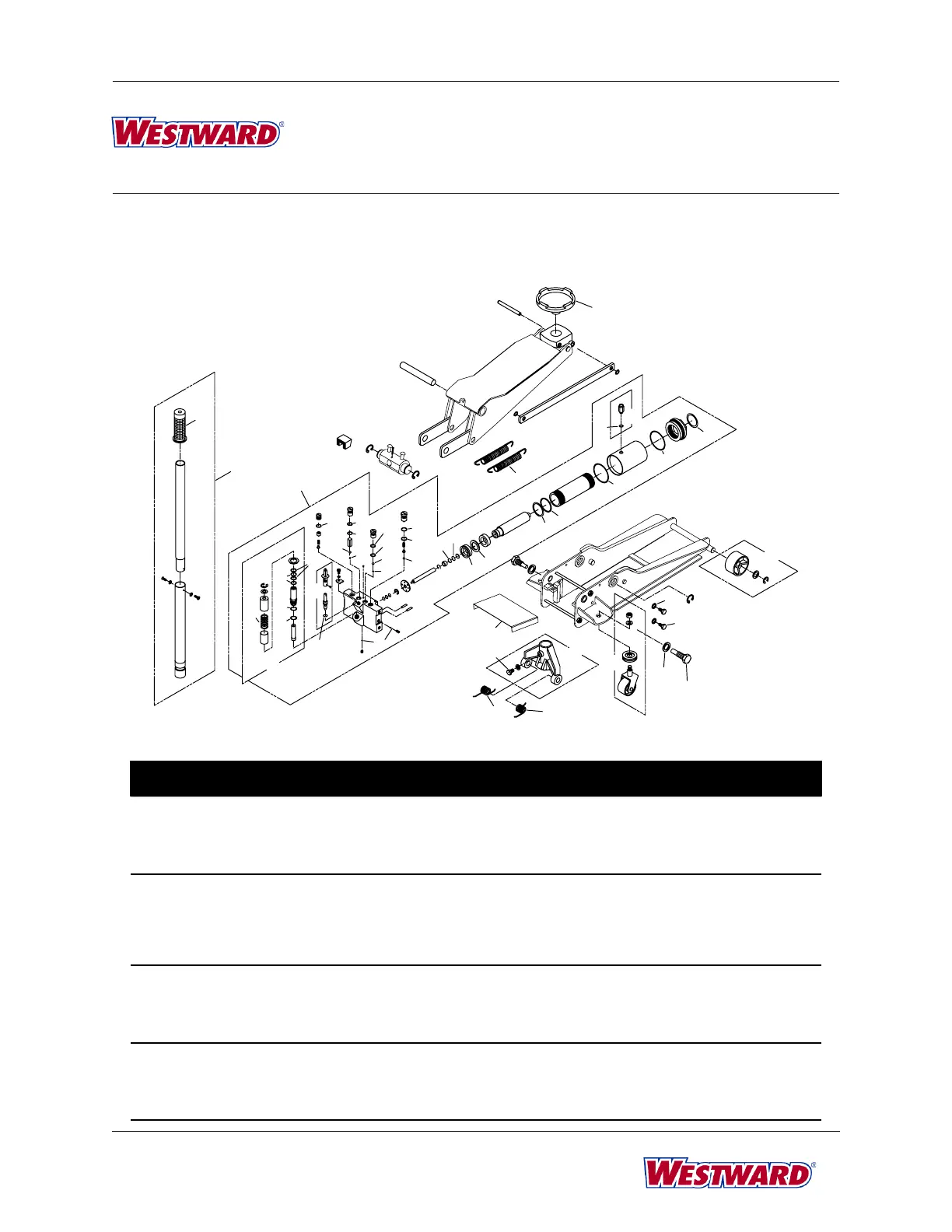 WESTWARD®

WESTWARD®