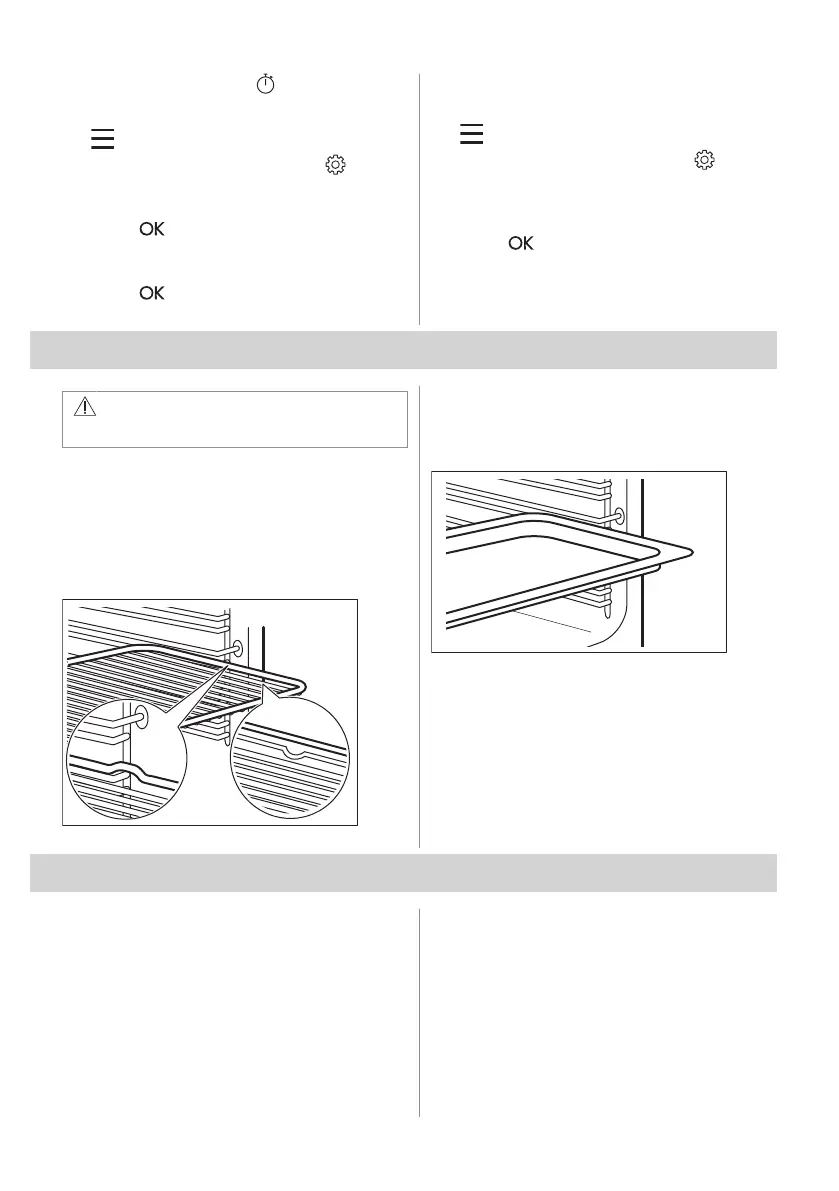 OK

OK

OK