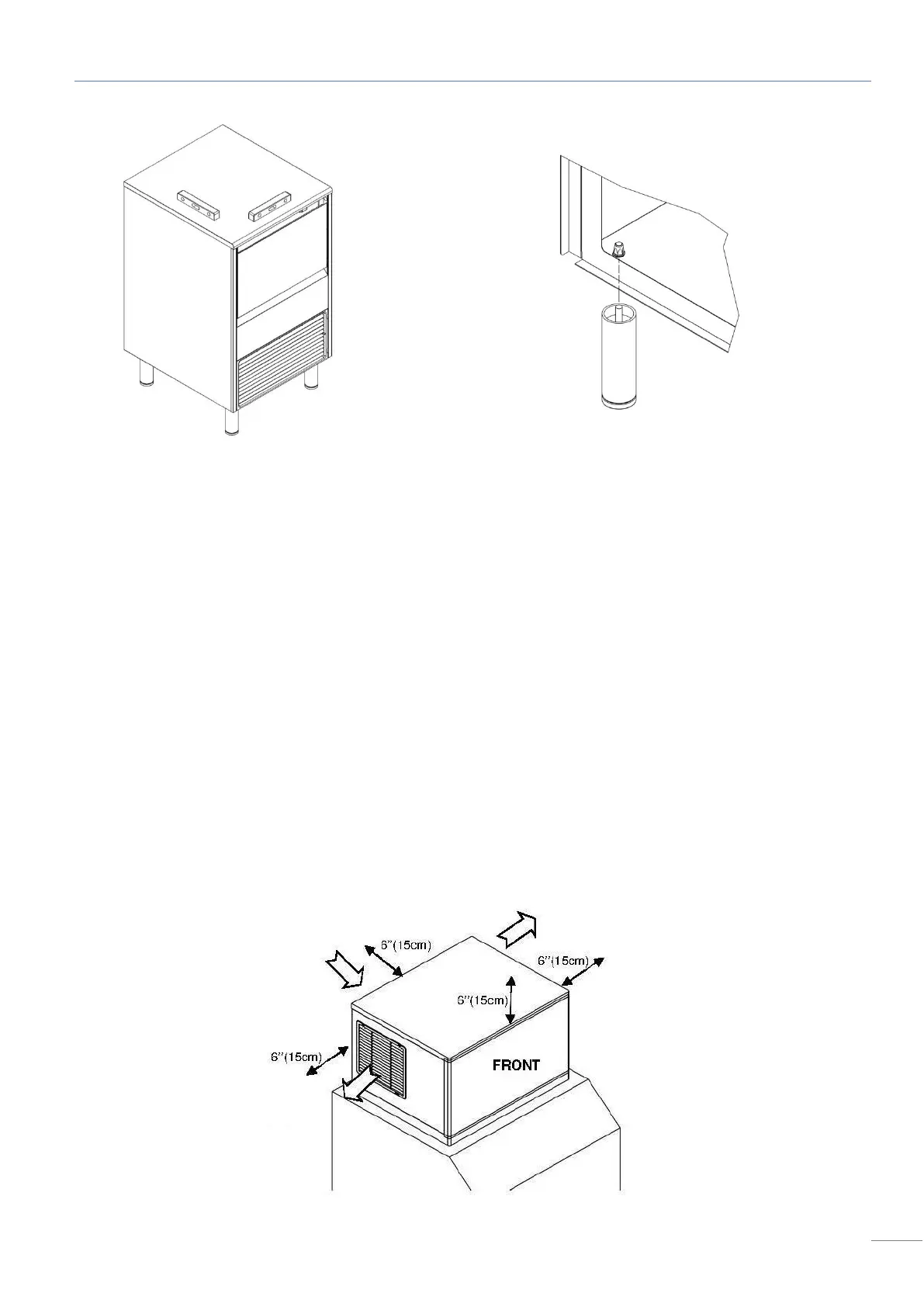 6"(15cm)

6"(15cm)

6"(15cm)

6"(15cm)

FRONT