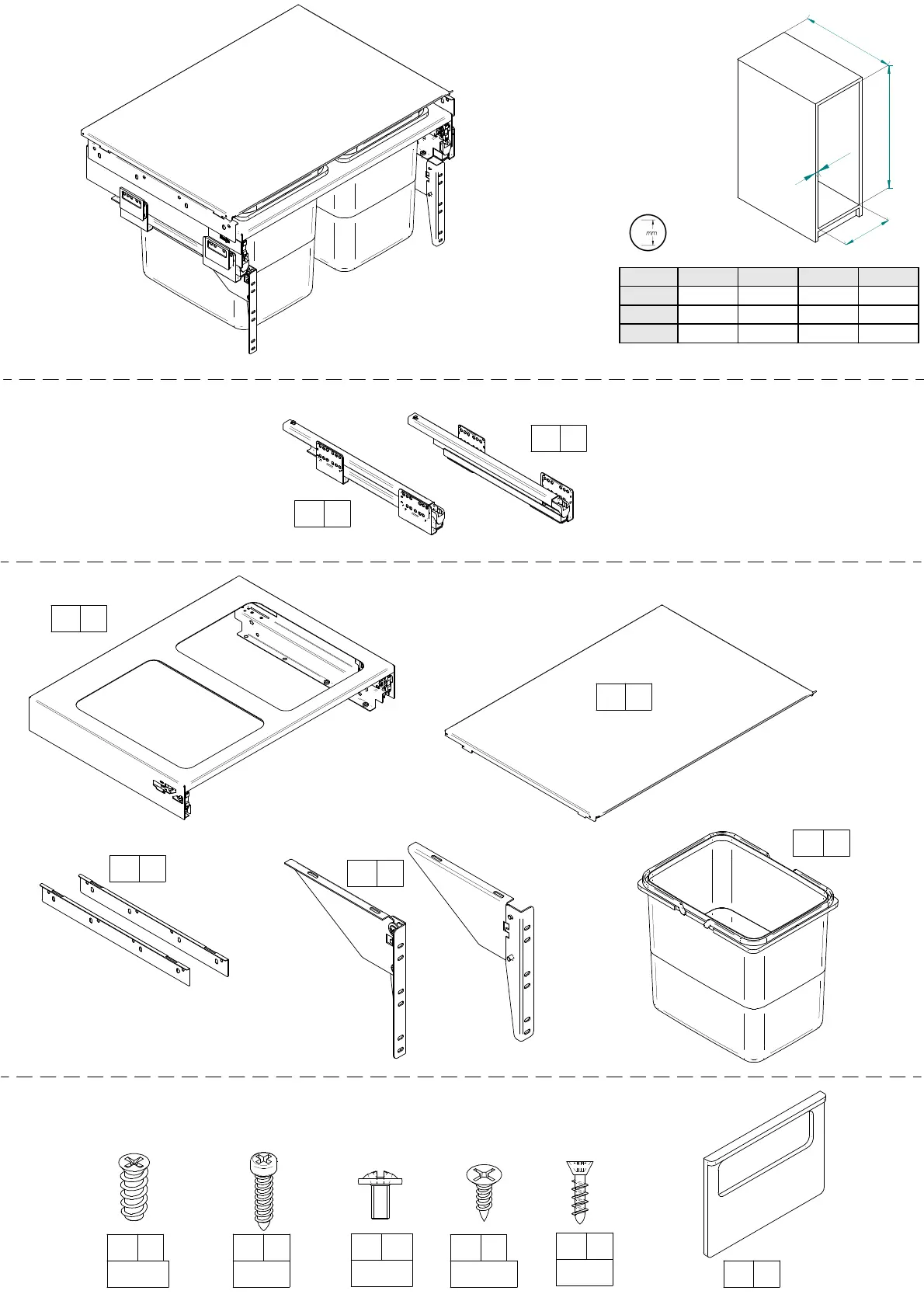 mm